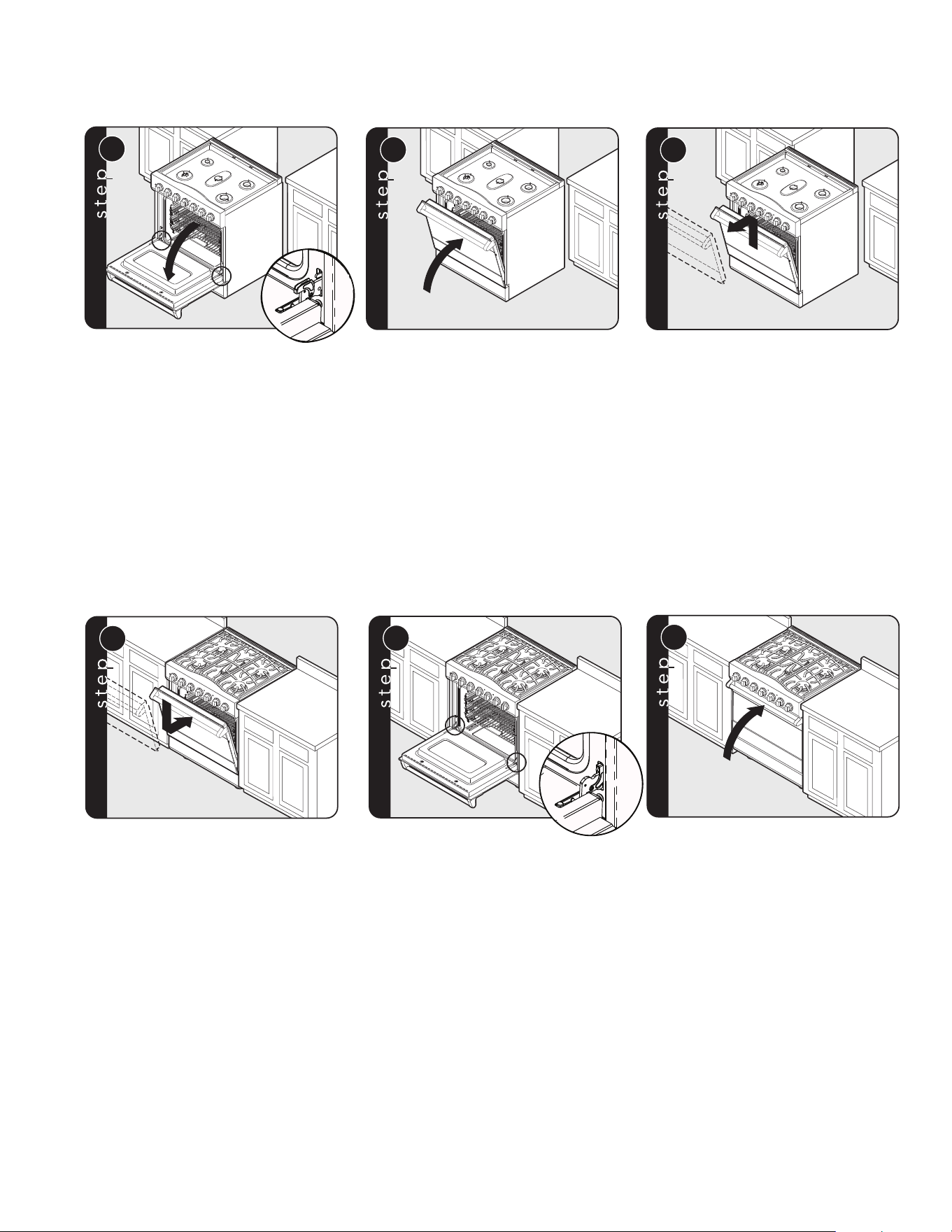 step

step

step

step

step

step