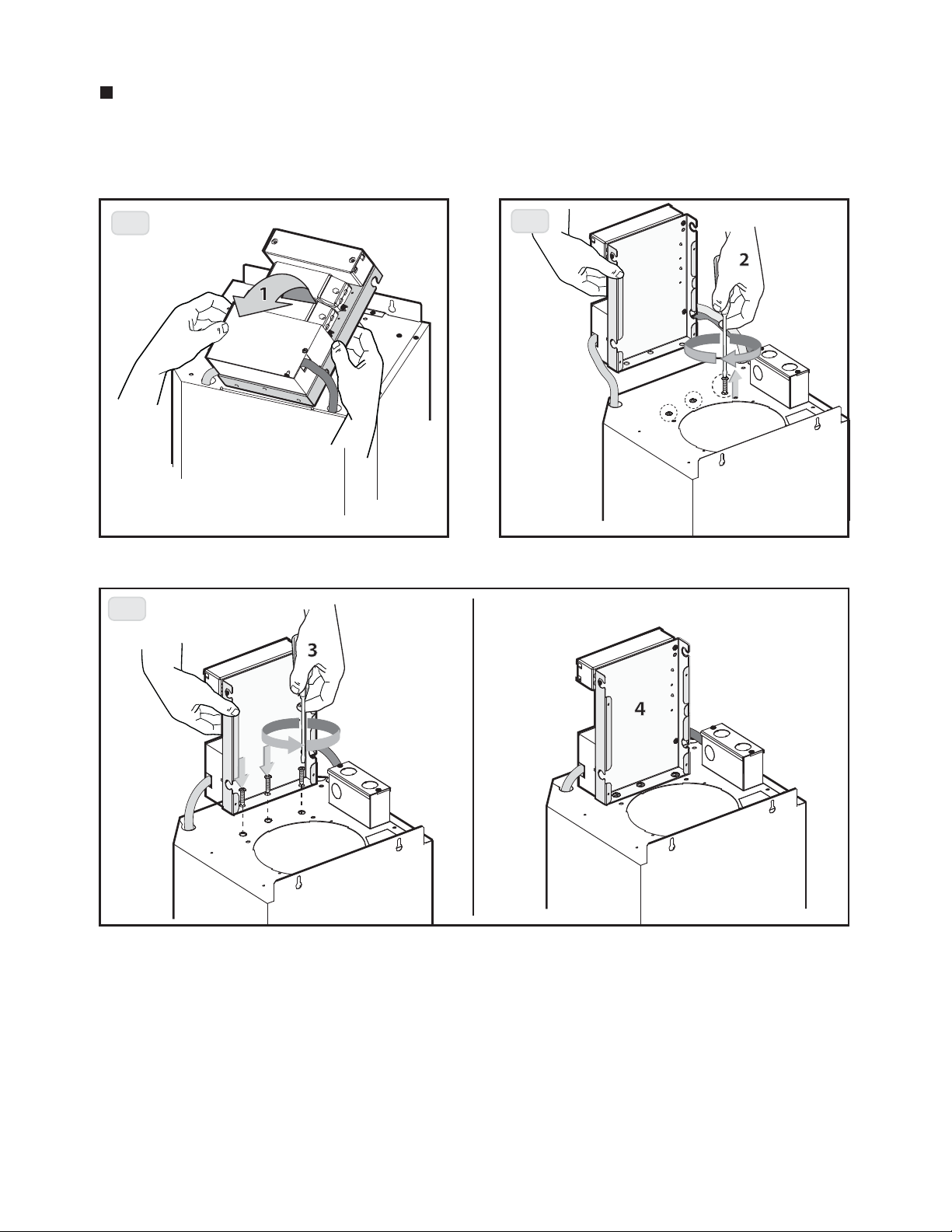 1

2

3

4