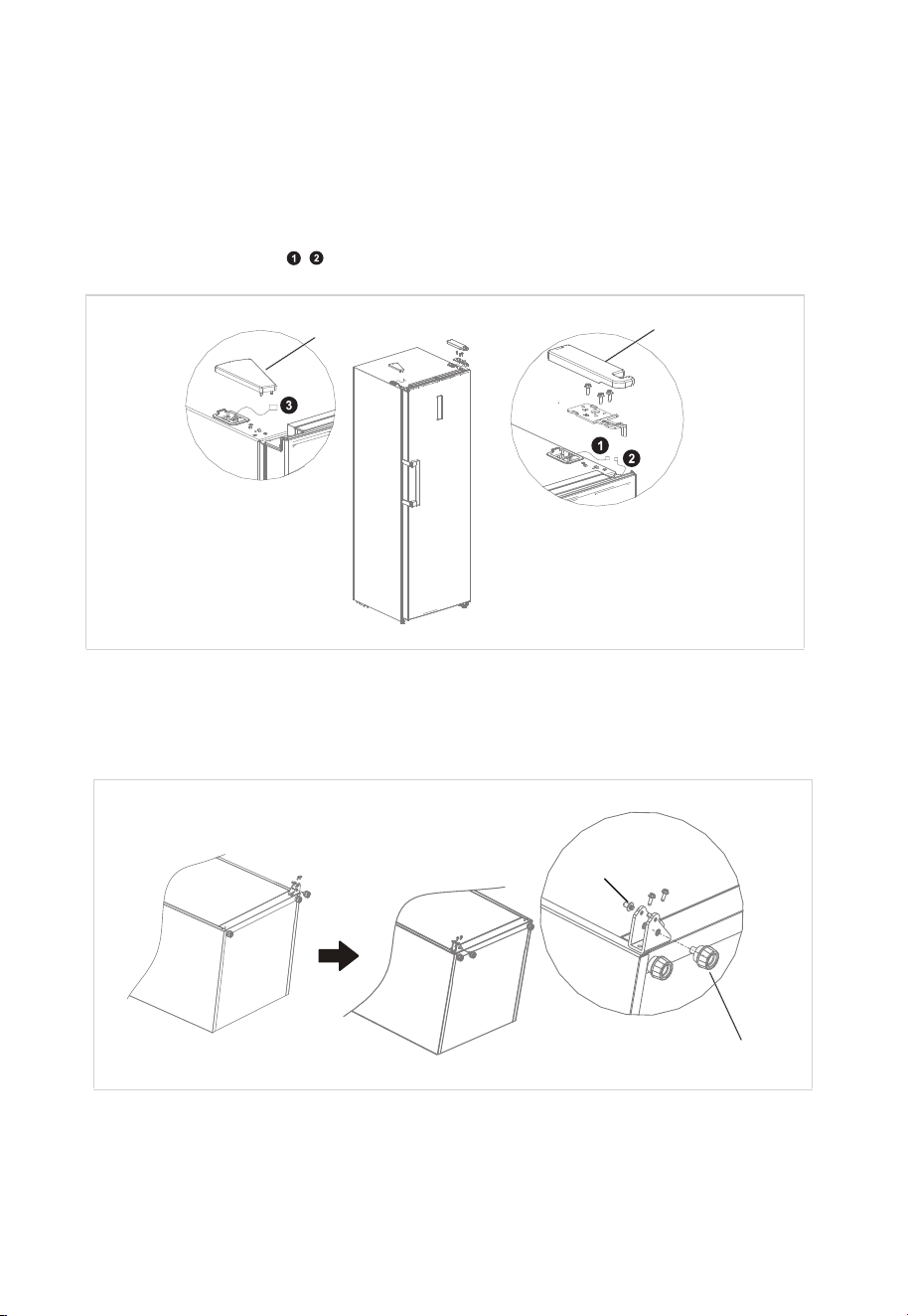 ❶ ❷

❸

❶

❷