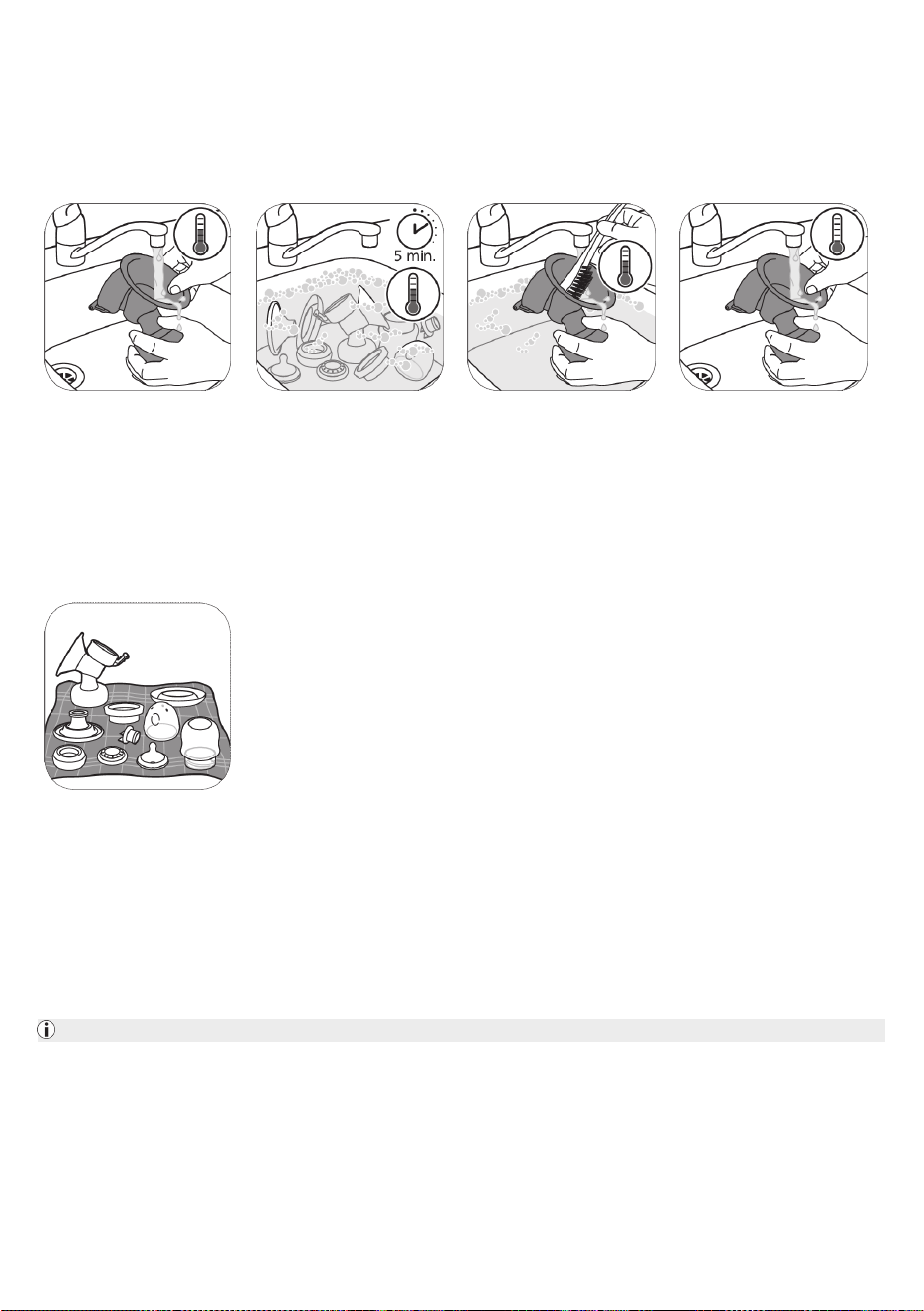 5 min.