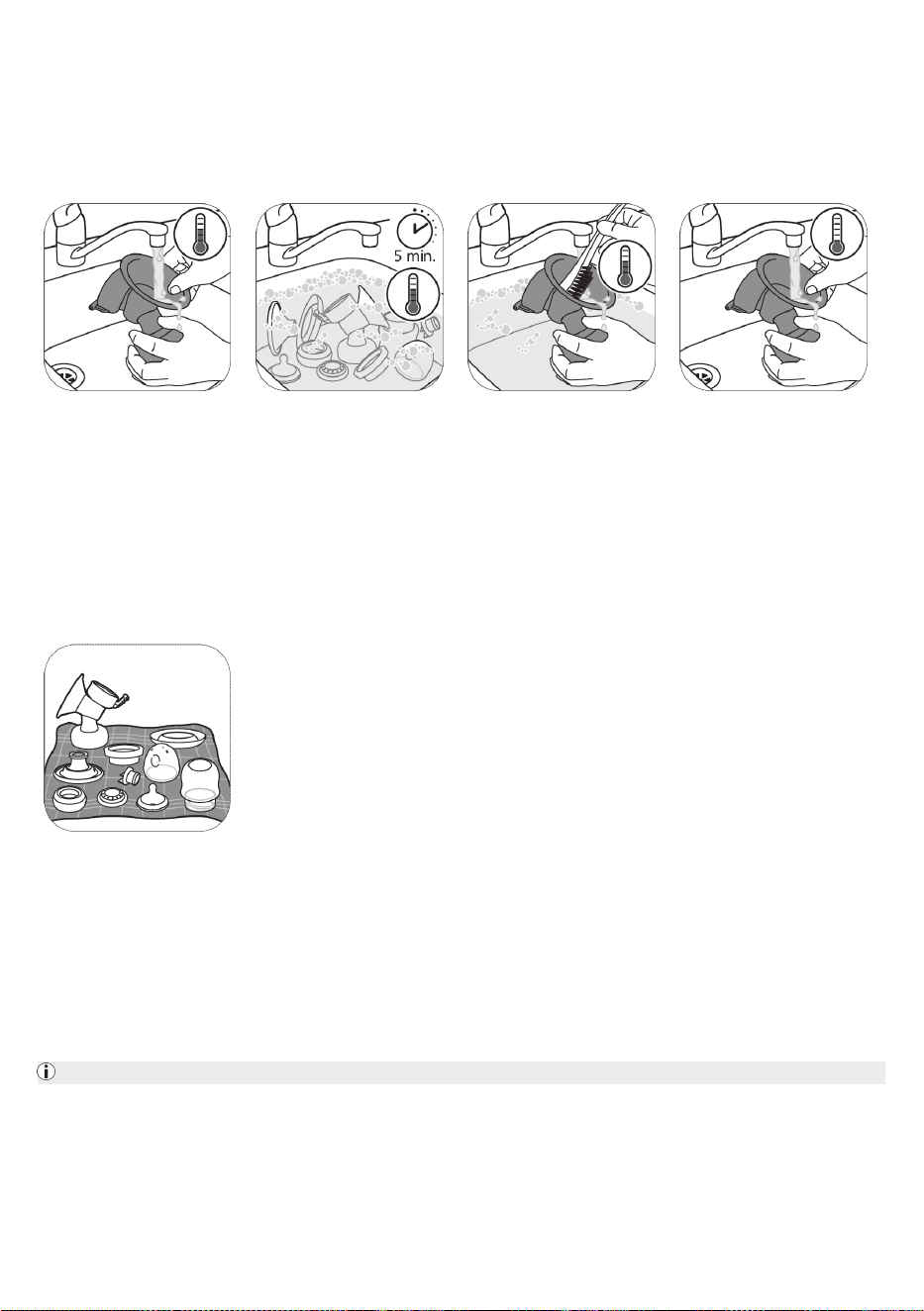 5 min.