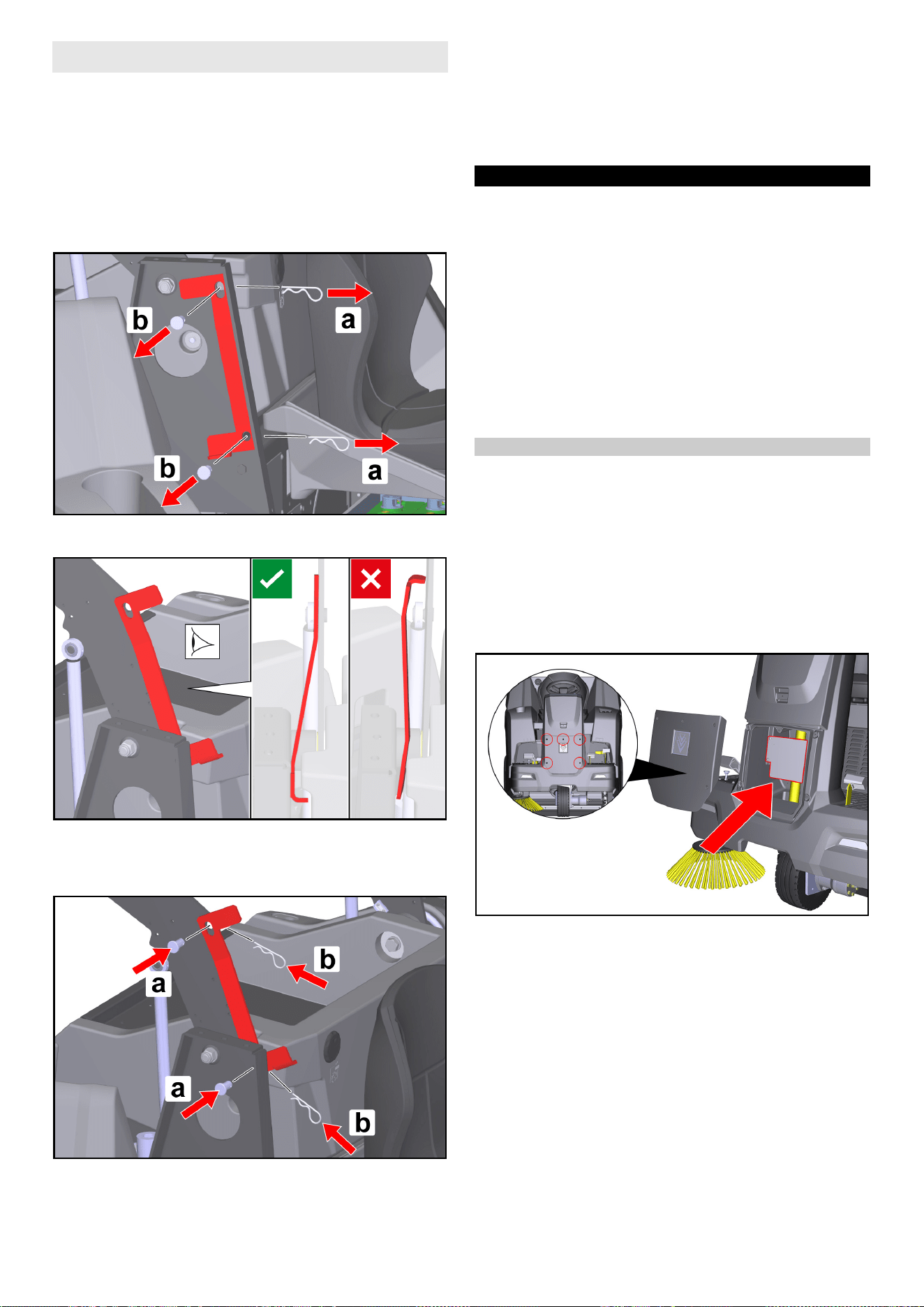 b

a

b

a

a

b

a

b