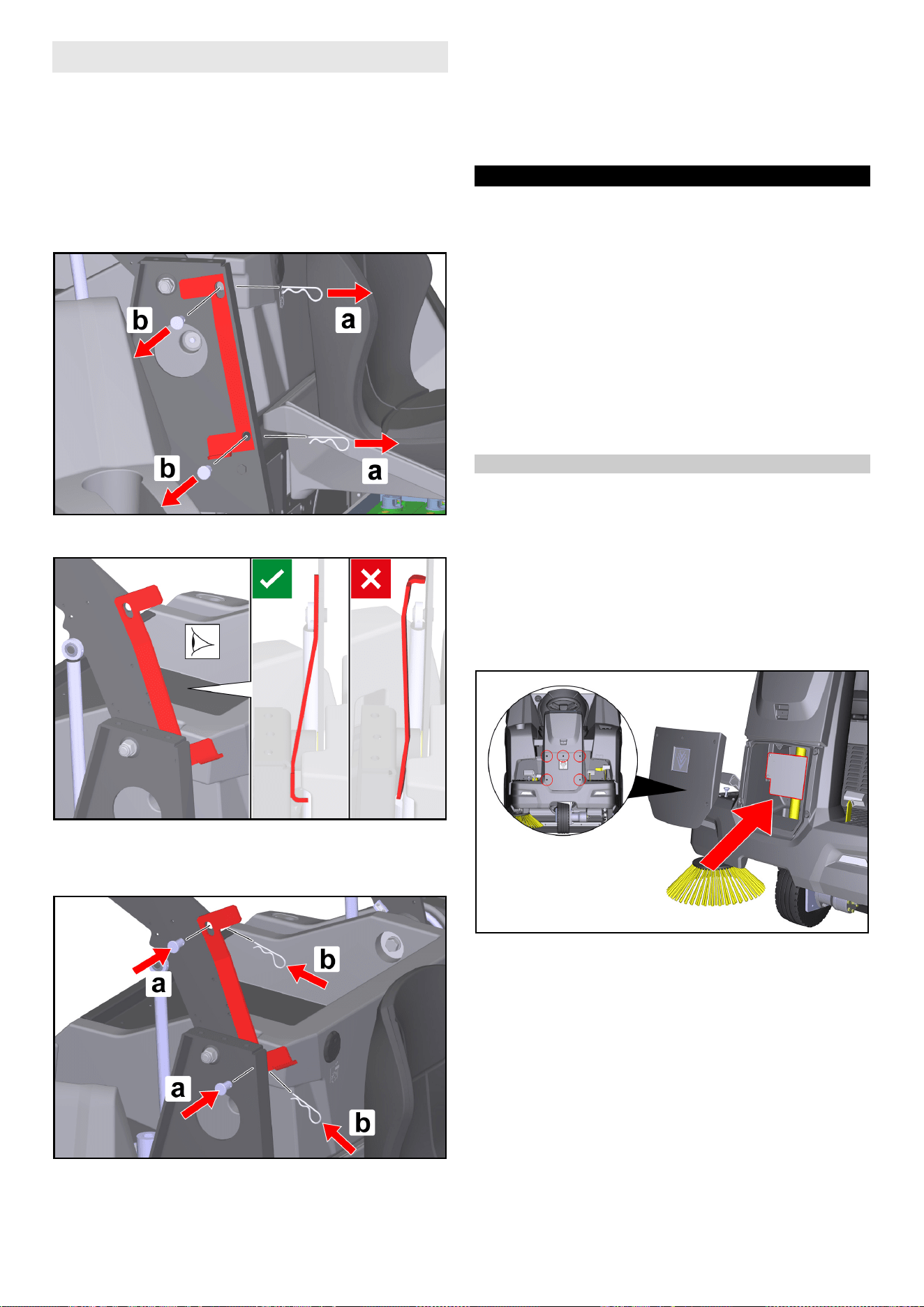 b

a

b

a

a

b

a

b