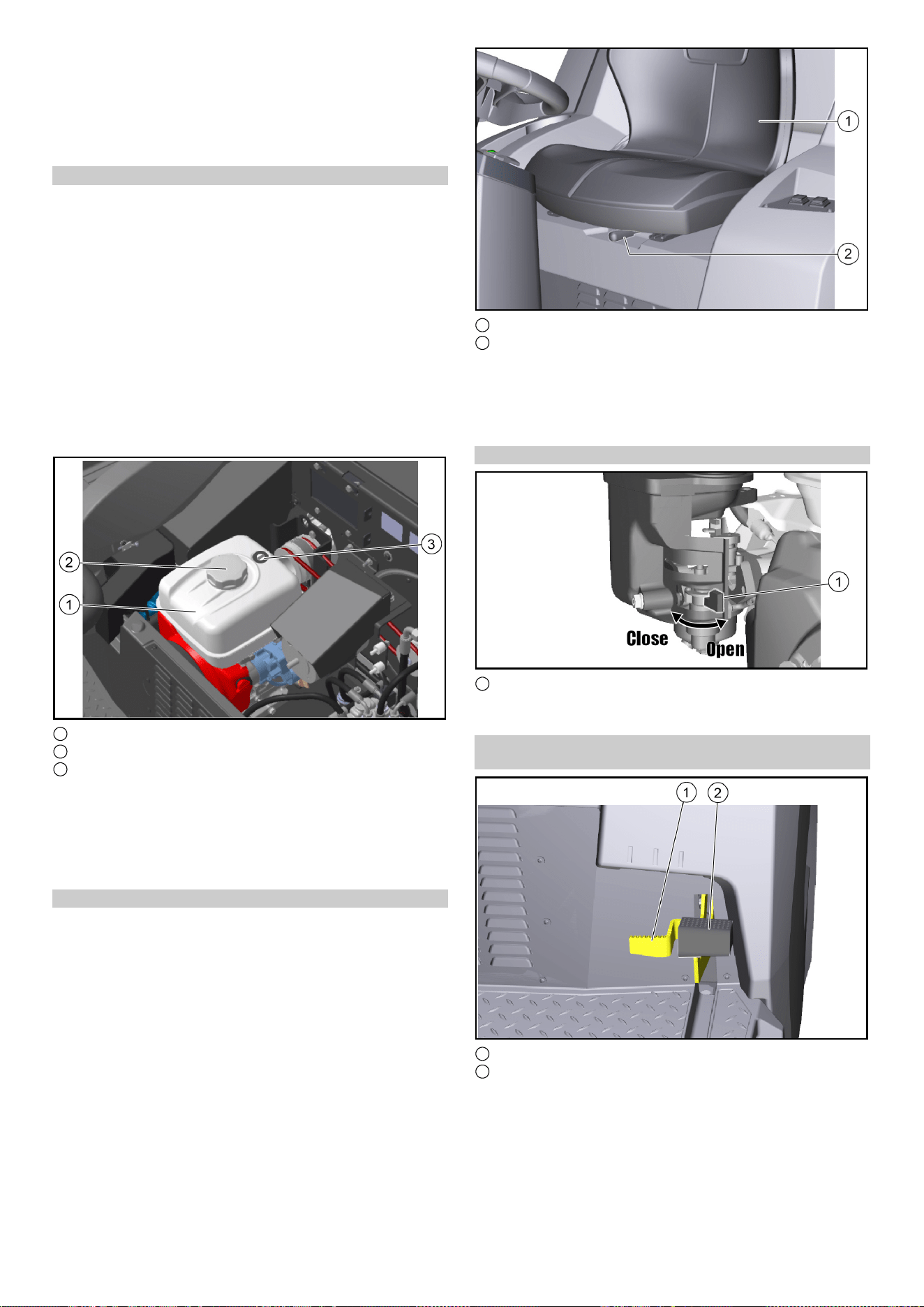 2

1

3

1

2

1

Close

Open

1

2