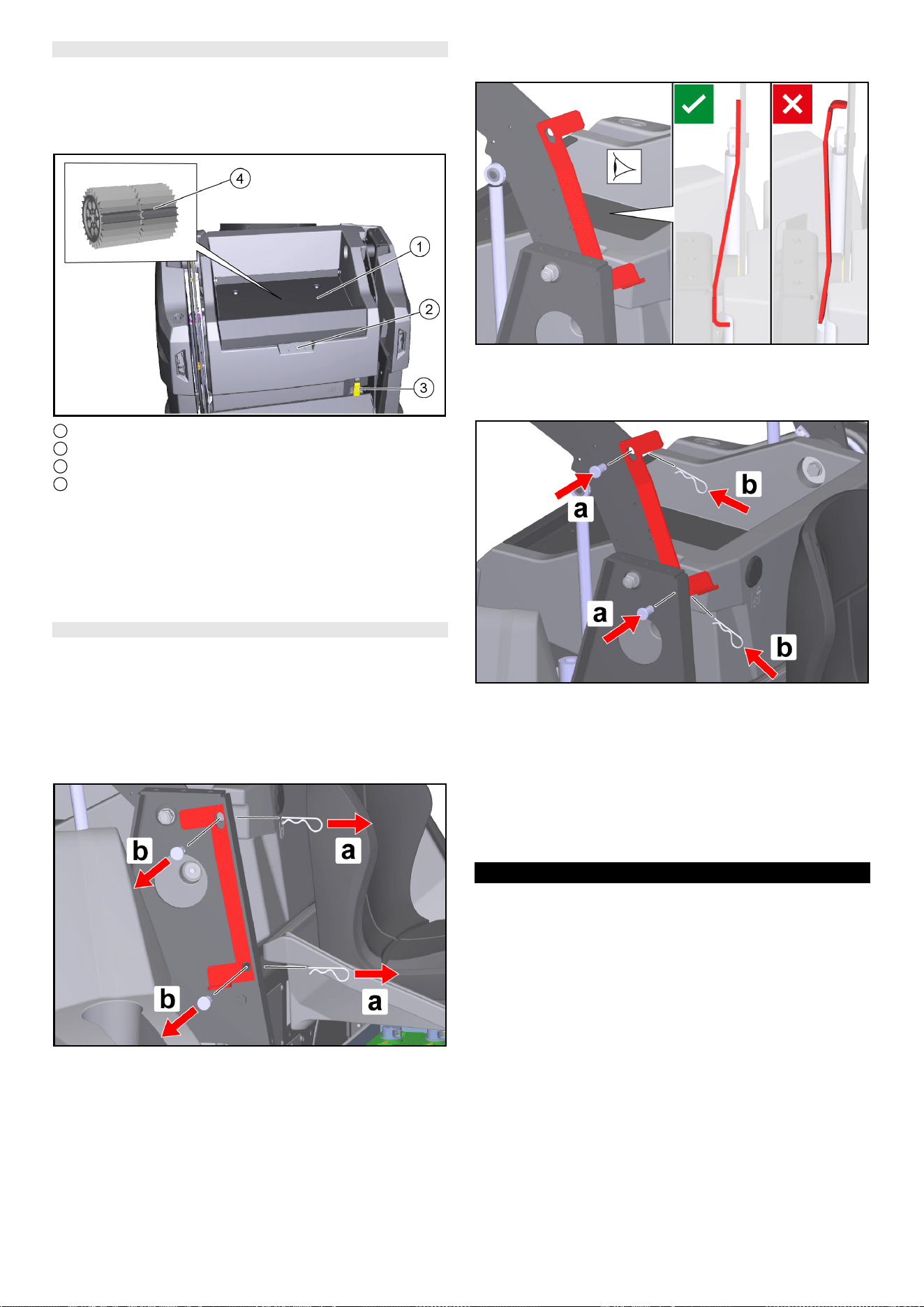 4

1

2

3

a

b

a

b

b

a

b

a