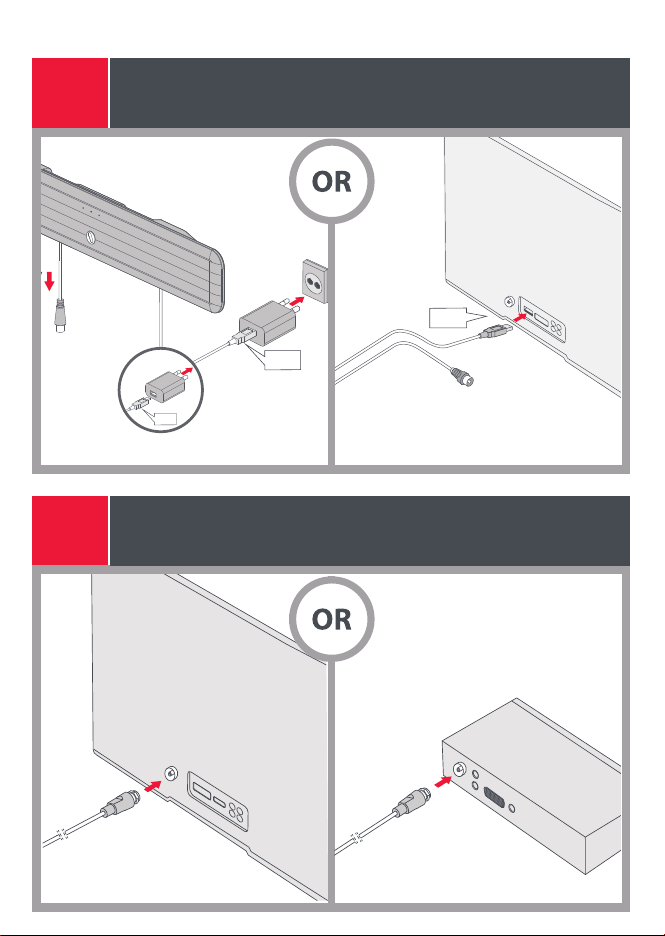 OR

OR