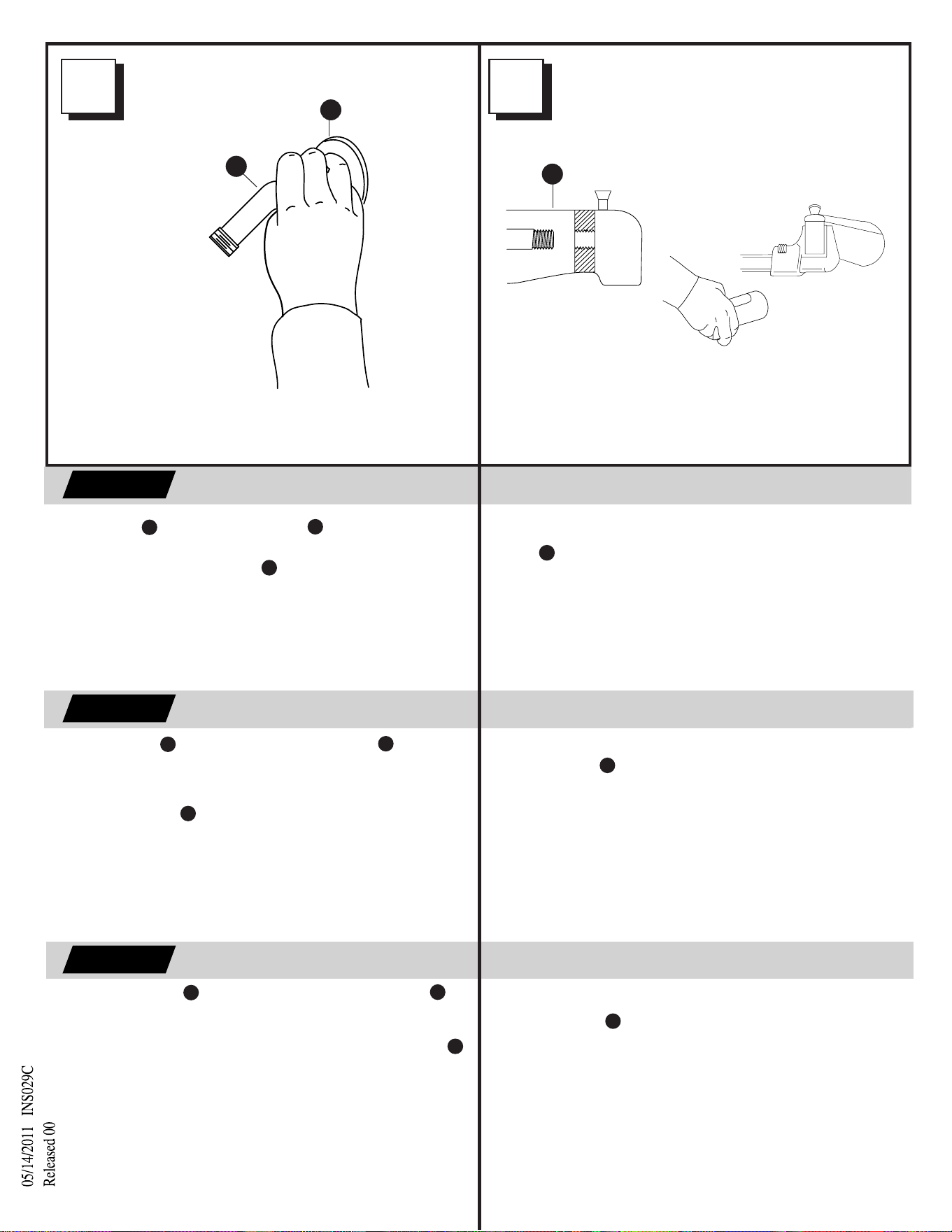 05/14/2011 INS029C
Released 00