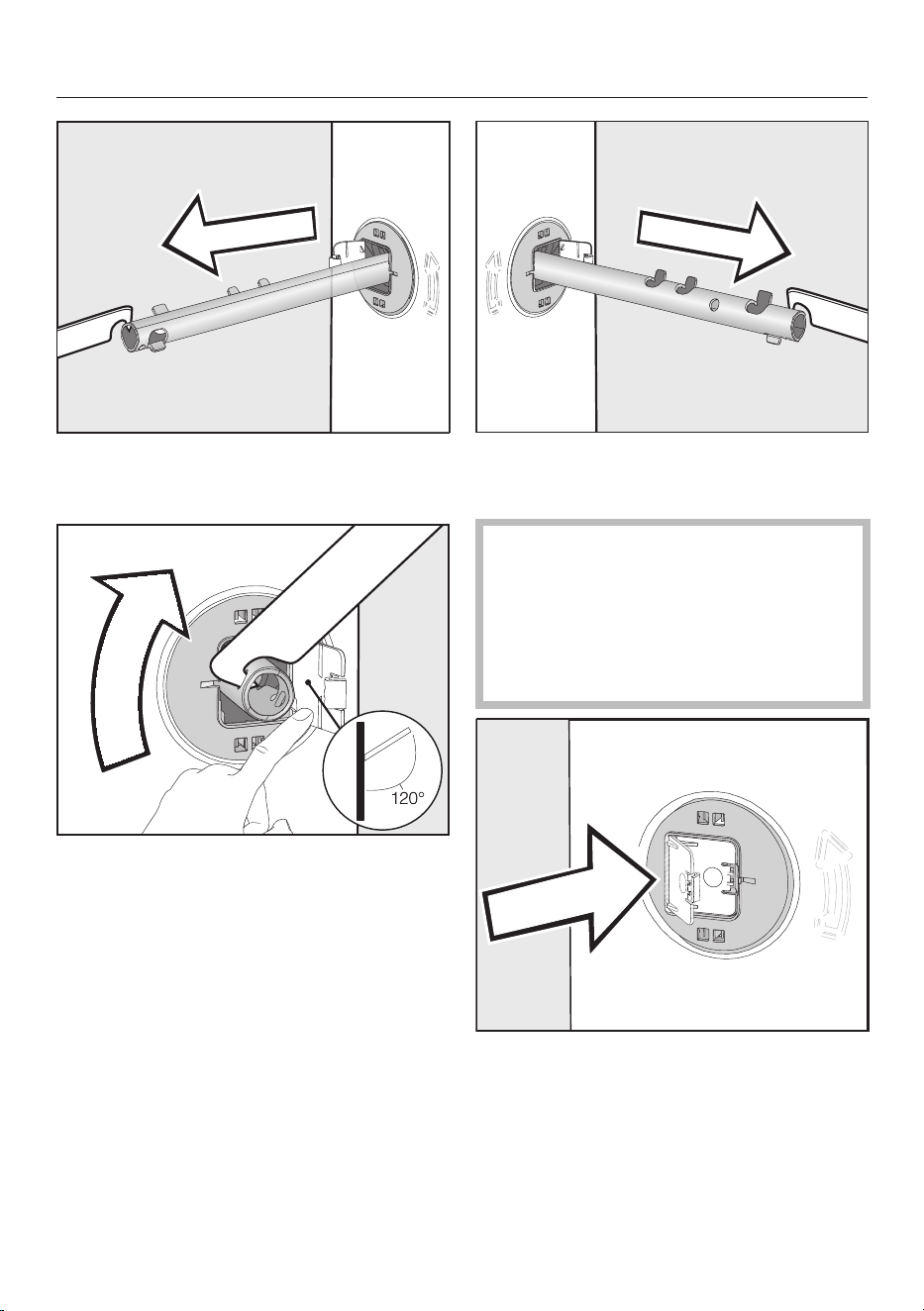 120°