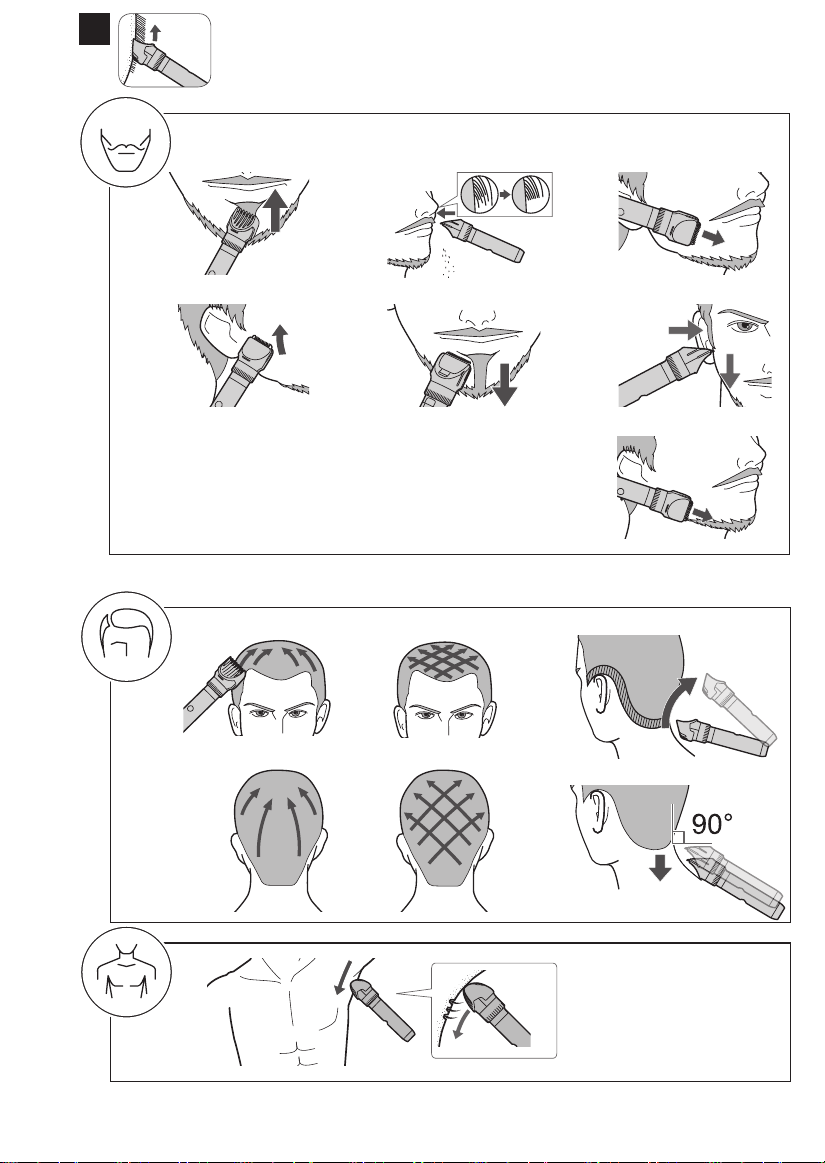 90°