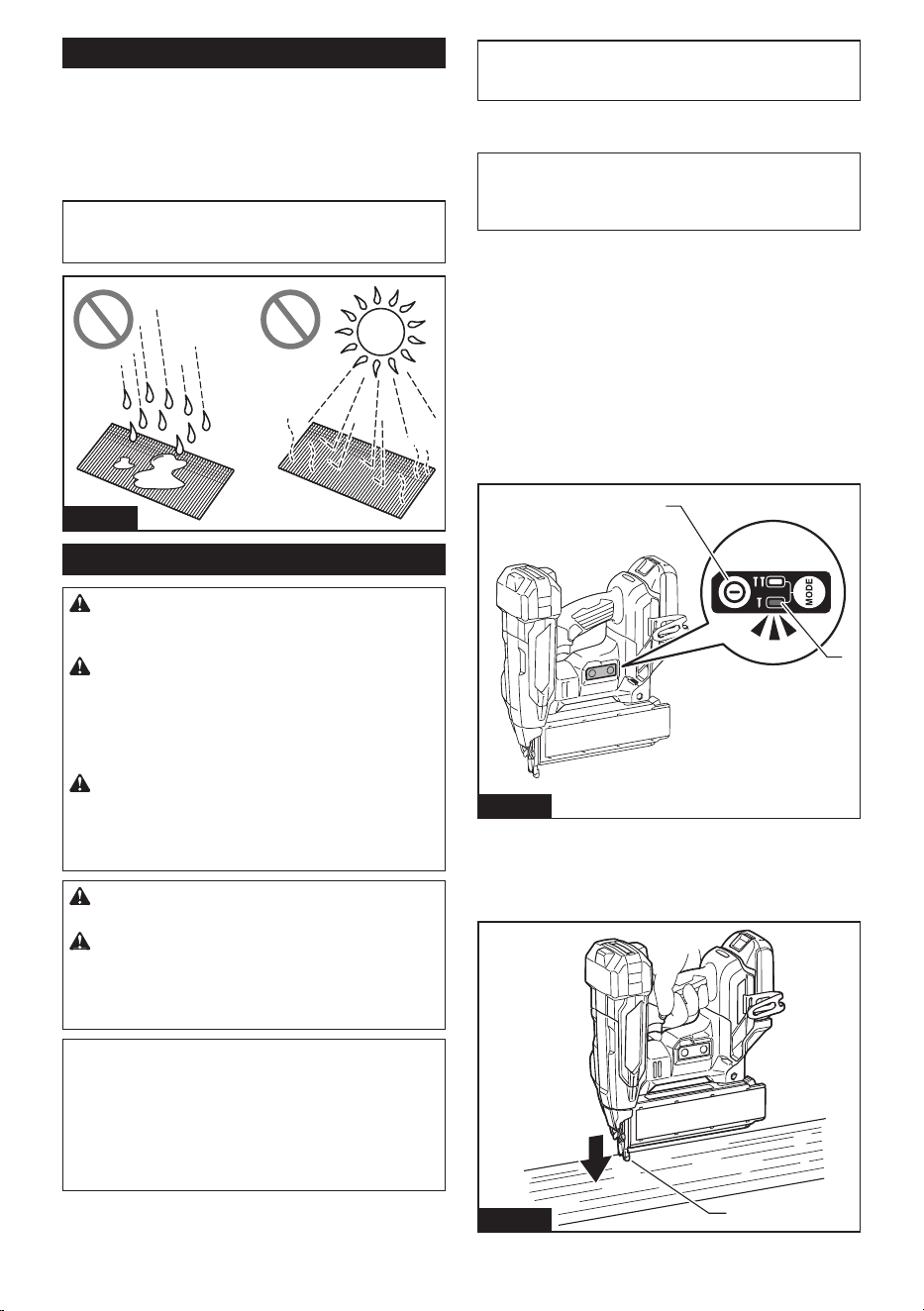 MODE