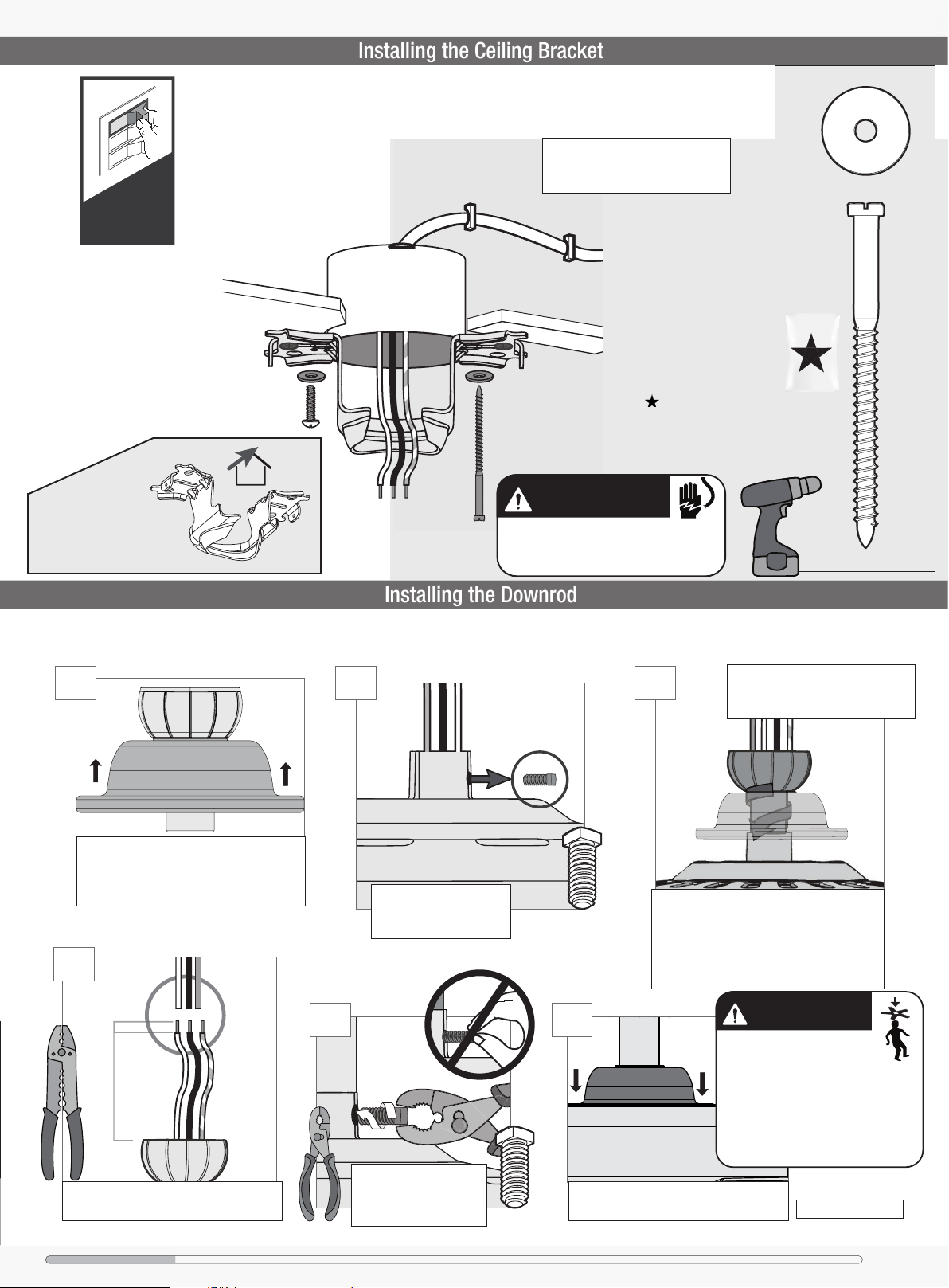 Installing the Ceiling Bracket

Installing the Downrod