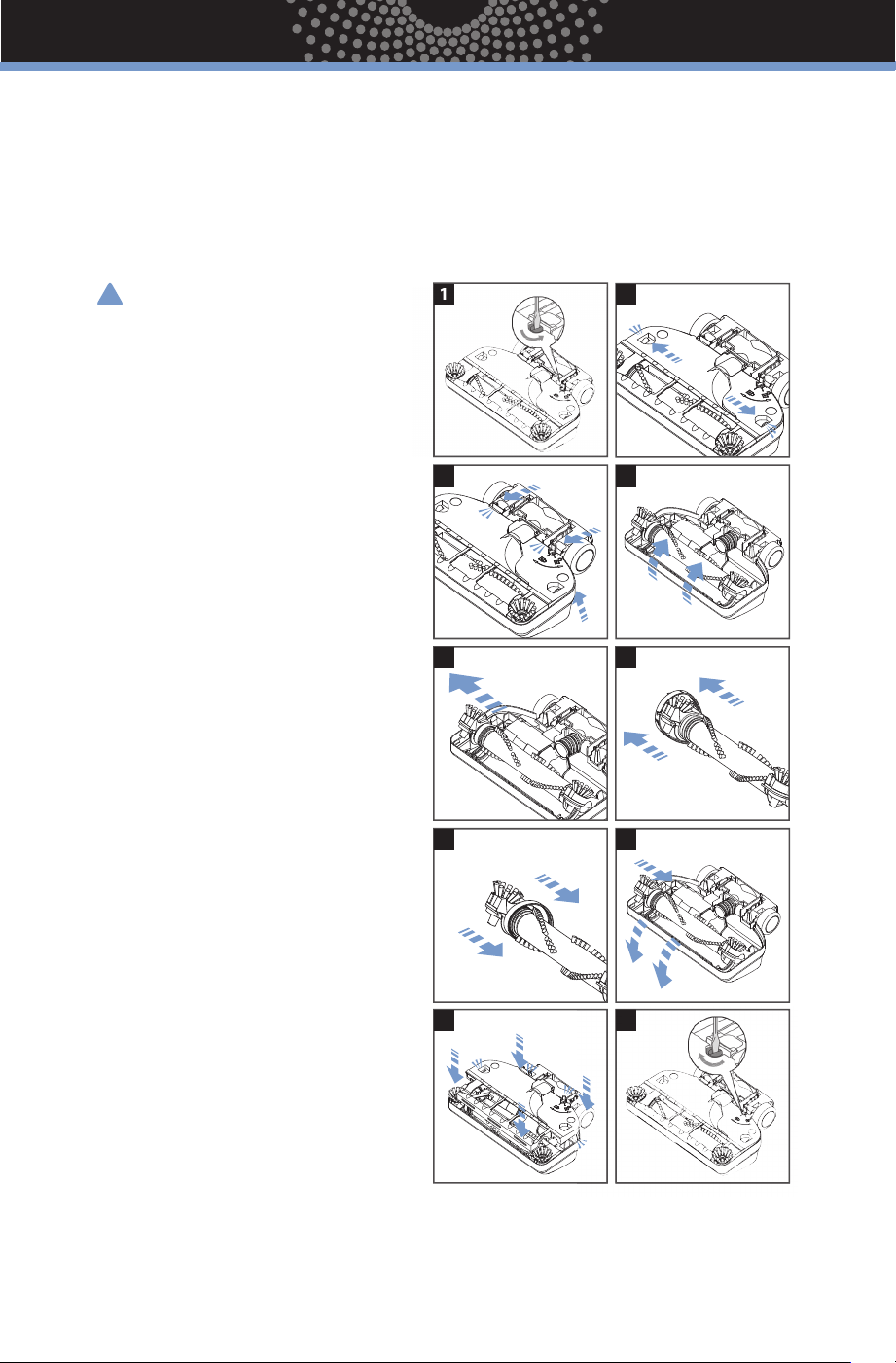 1