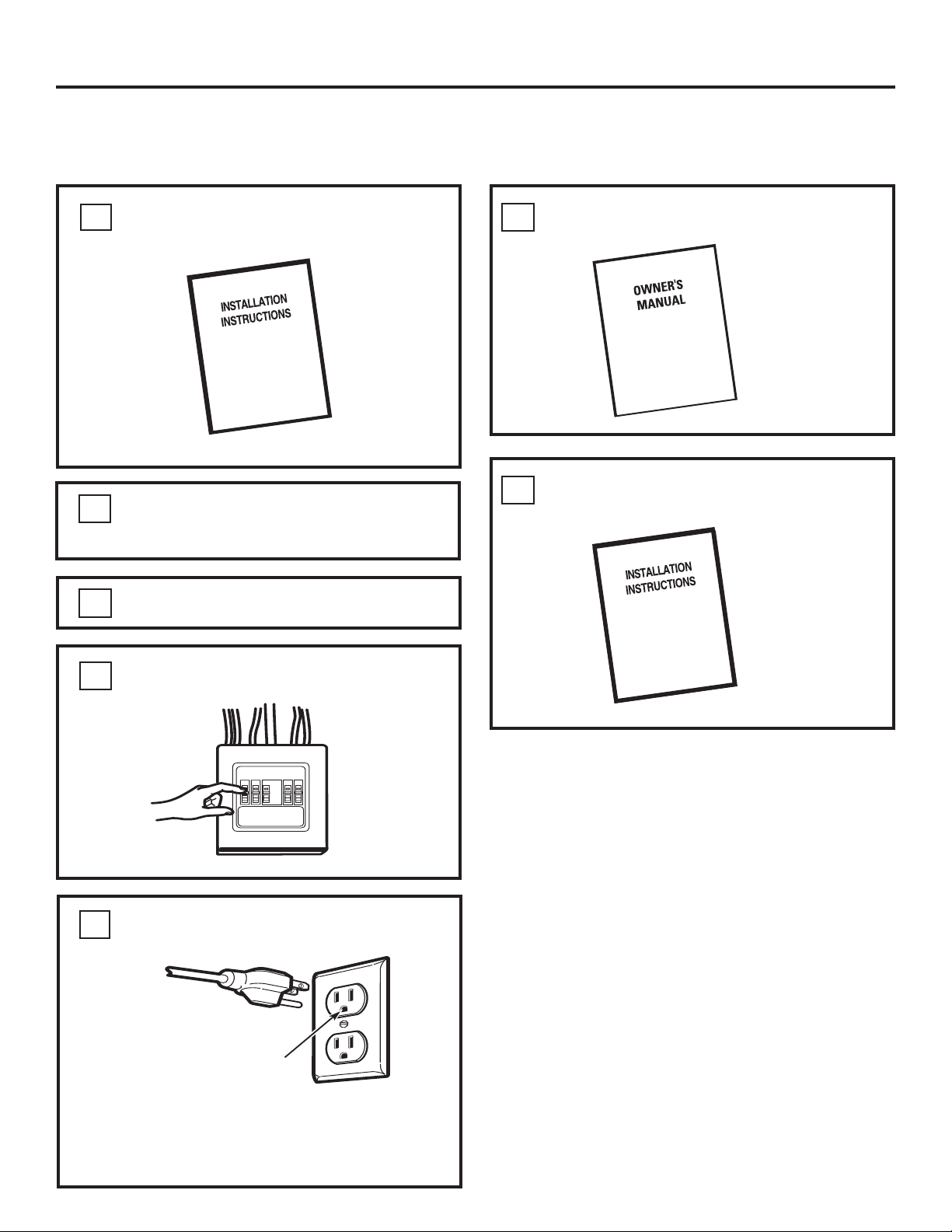 INSTALLATION INSTRUCTIONS

OWNER'S MANUAL

INSTALLATION INSTRUCTIONS