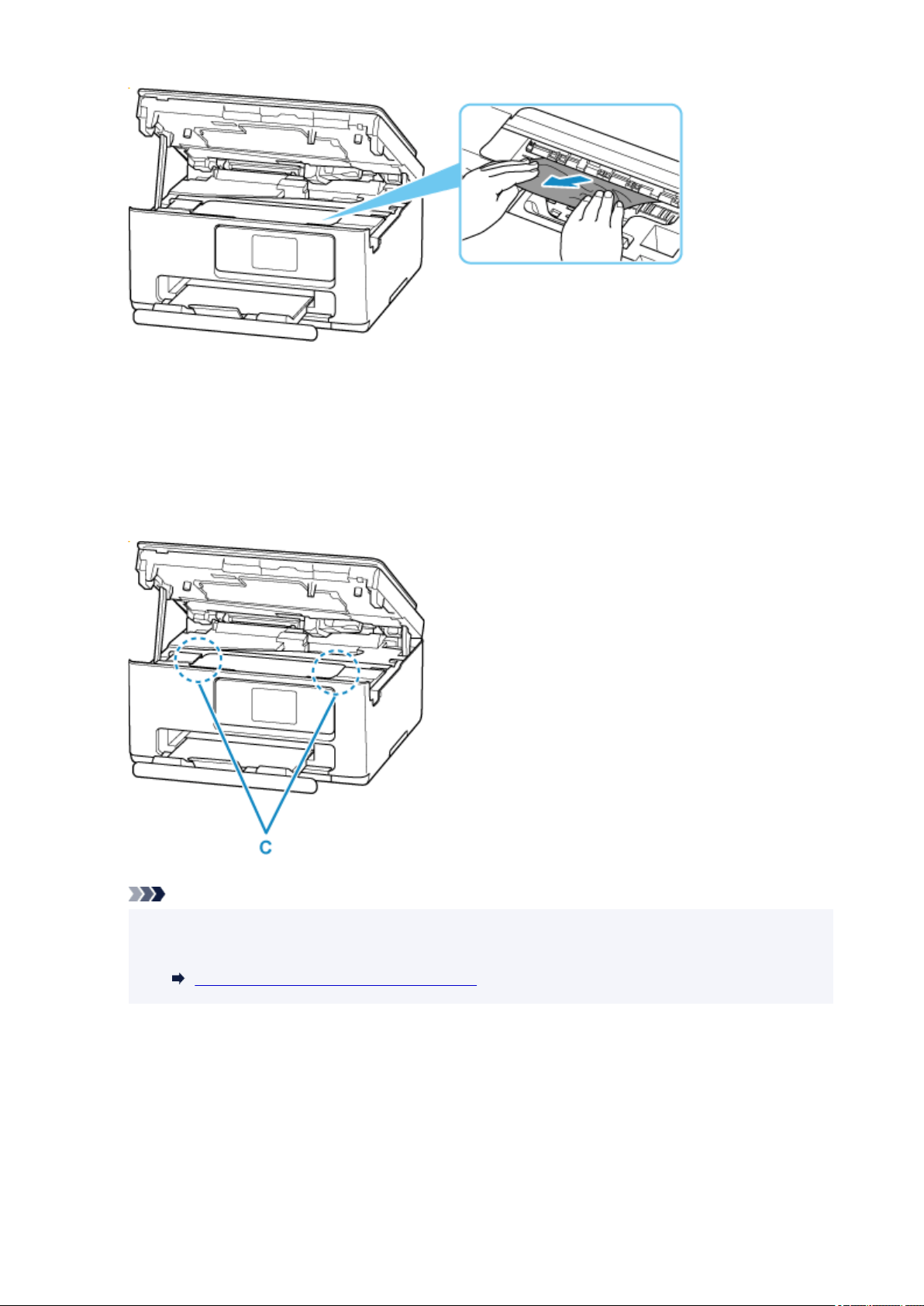 C