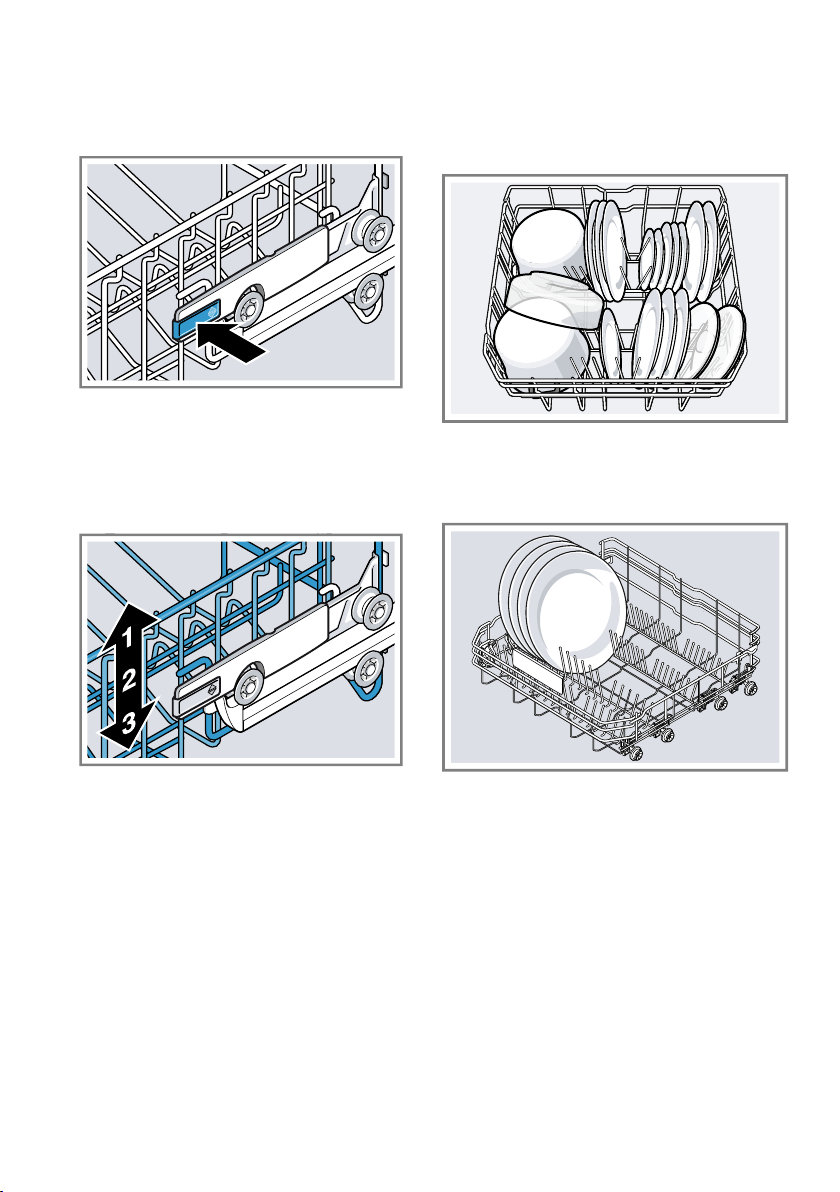 1
2
3