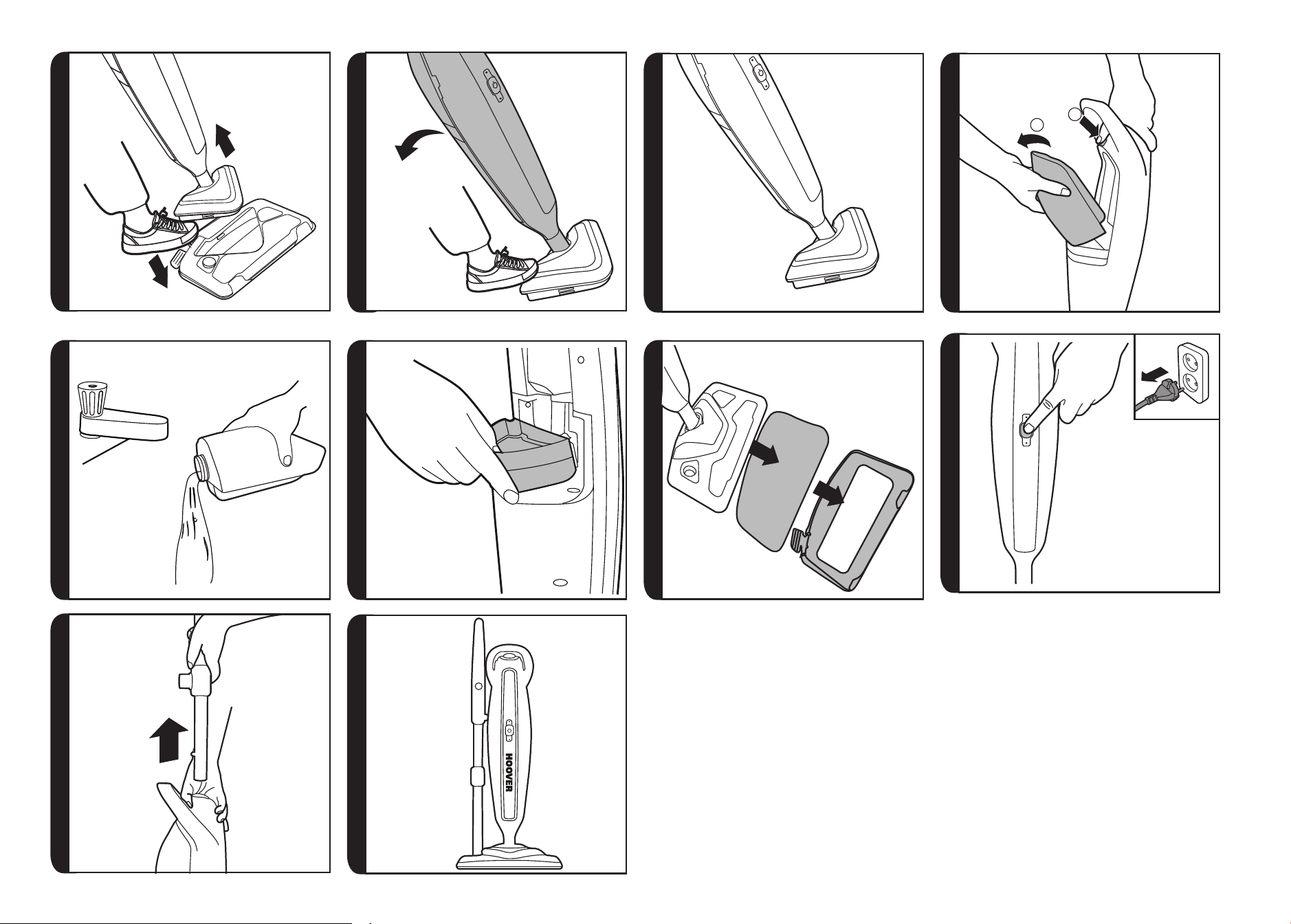 HOOVER