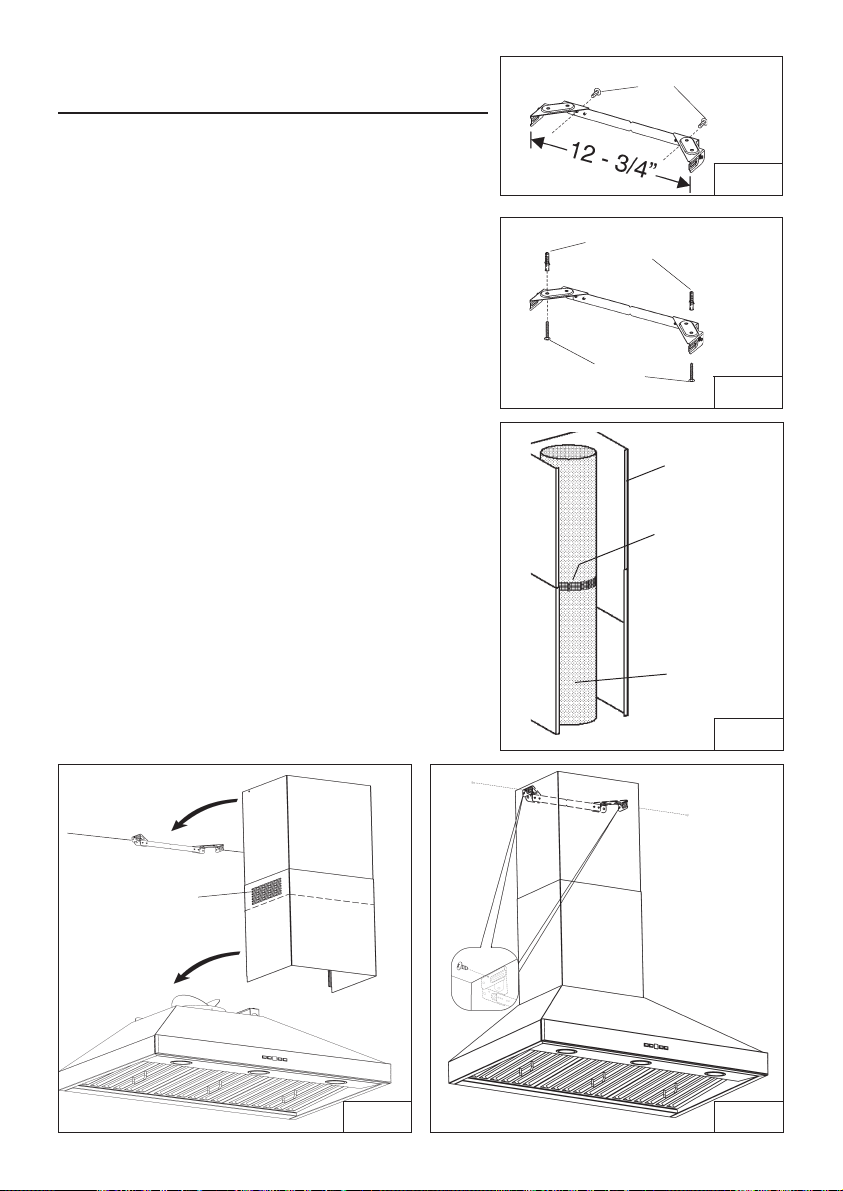 12 - 3/4"