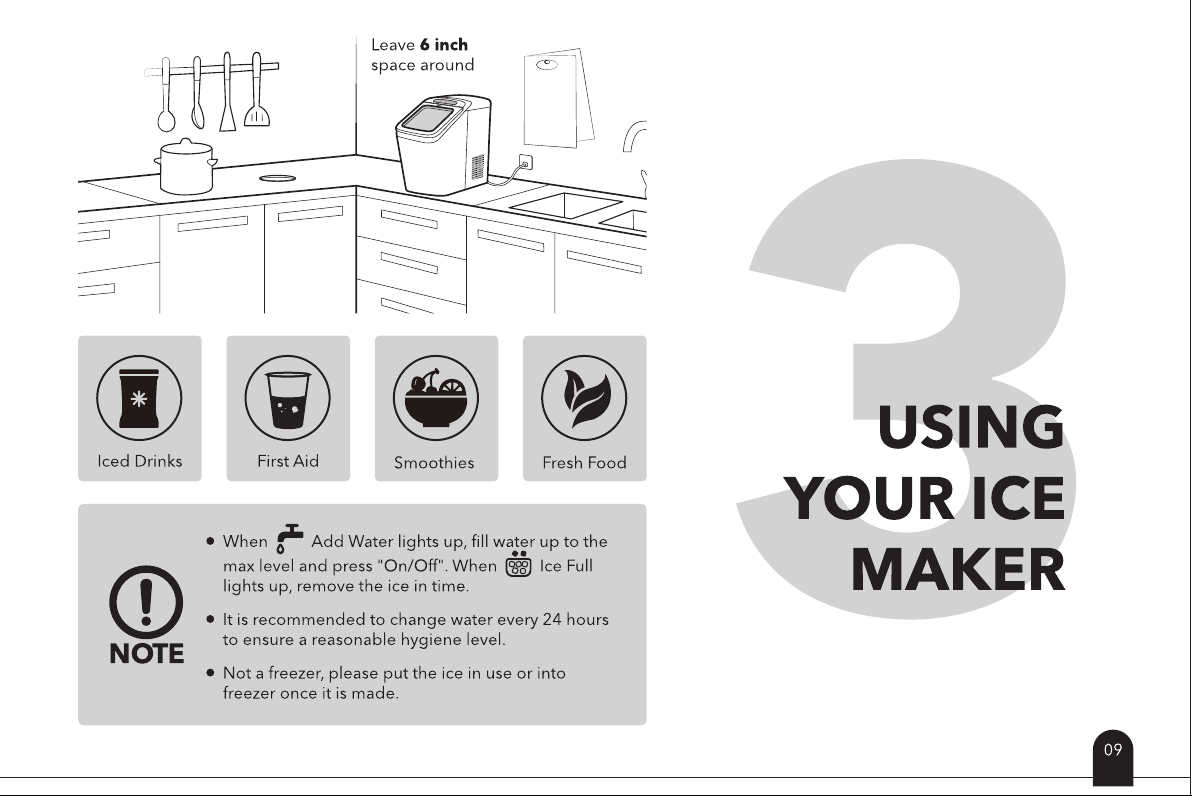 Leave 6 inch space around

Iced Drinks

First Aid

Smoothies

Fresh Food

NOTE

• When Add Water lights up, fill water up to the max level and press "On/Off". When Ice Full lights up, remove the ice in time.

• It is recommended to change water every 24 hours to ensure a reasonable hygiene level.

• Not a freezer, please put the ice in use or into freezer once it is made.

3

USING YOUR ICE MAKER

09