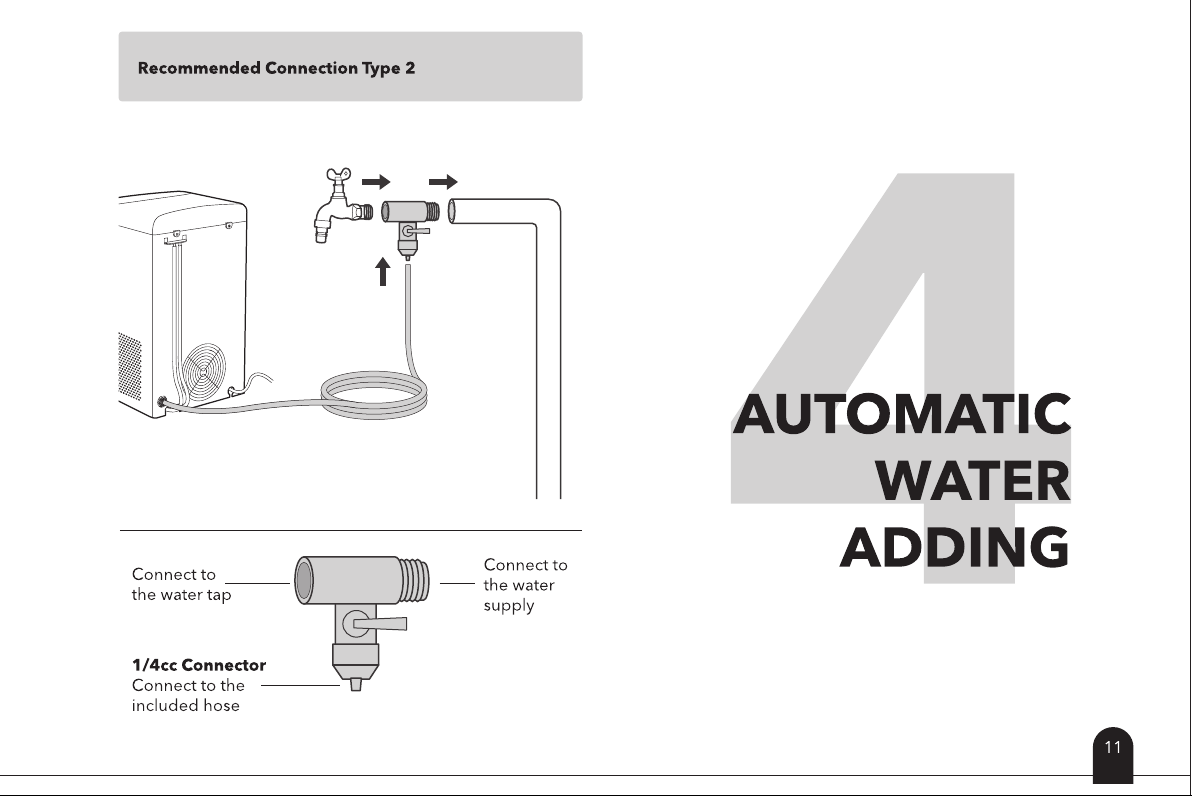 Recommended Connection Type 2

Connect to the water tap

Connect to the water supply

1/4cc Connector
Connect to the included hose

4

AUTOMATIC WATER ADDING

11