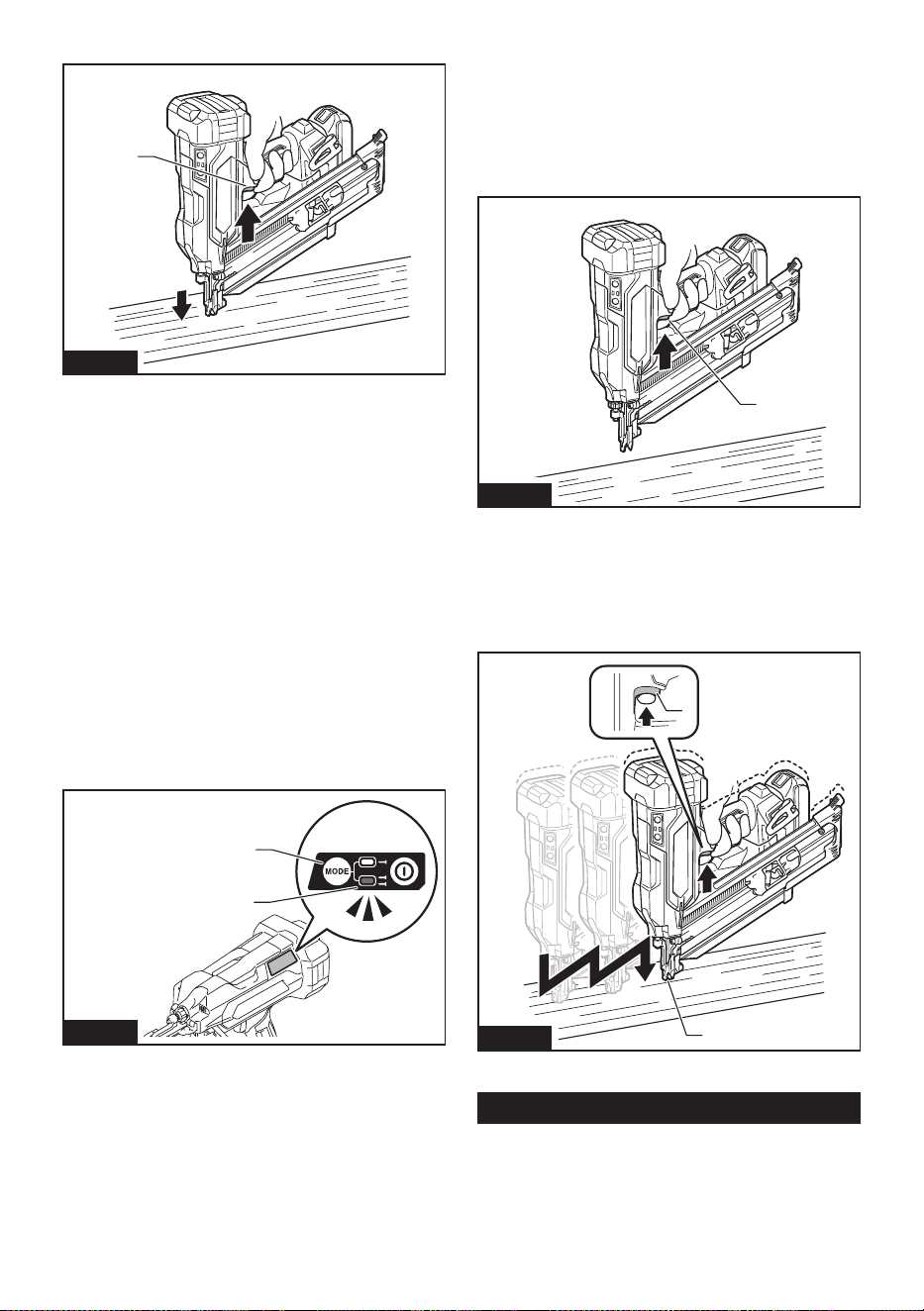 MODE