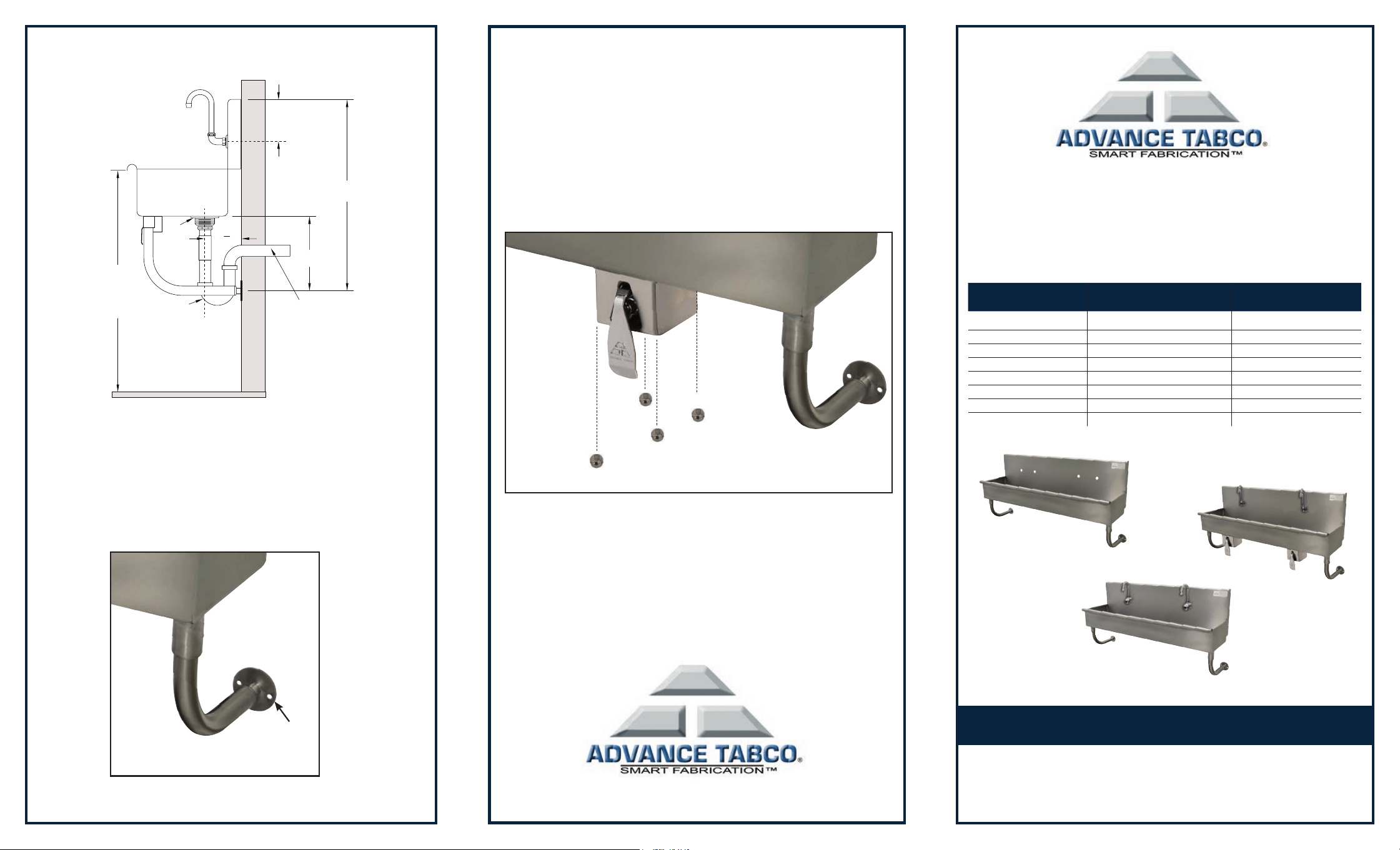 ADVANCE TABCO®
SMART FABRICATION™

ADVANCE TABCO®
SMART FABRICATION™