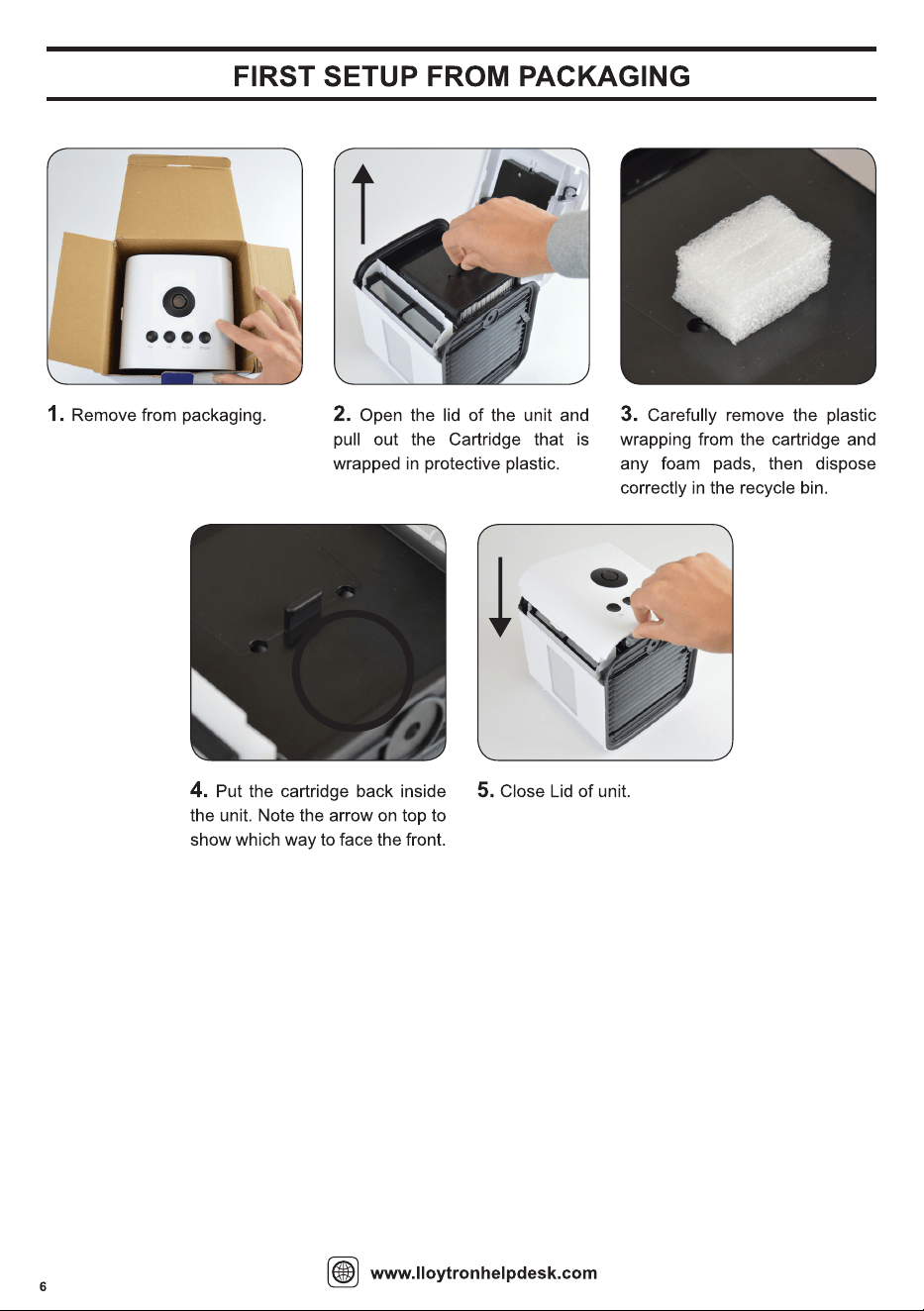 FIRST SETUP FROM PACKAGING

1. Remove from packaging.

2. Open the lid of the unit and pull out the Cartridge that is wrapped in protective plastic.

3. Carefully remove the plastic wrapping from the cartridge and any foam pads, then dispose correctly in the recycle bin.

4. Put the cartridge back inside the unit. Note the arrow on top to show which way to face the front.

5. Close Lid of unit.

6

www.lloytronhelpdesk.com