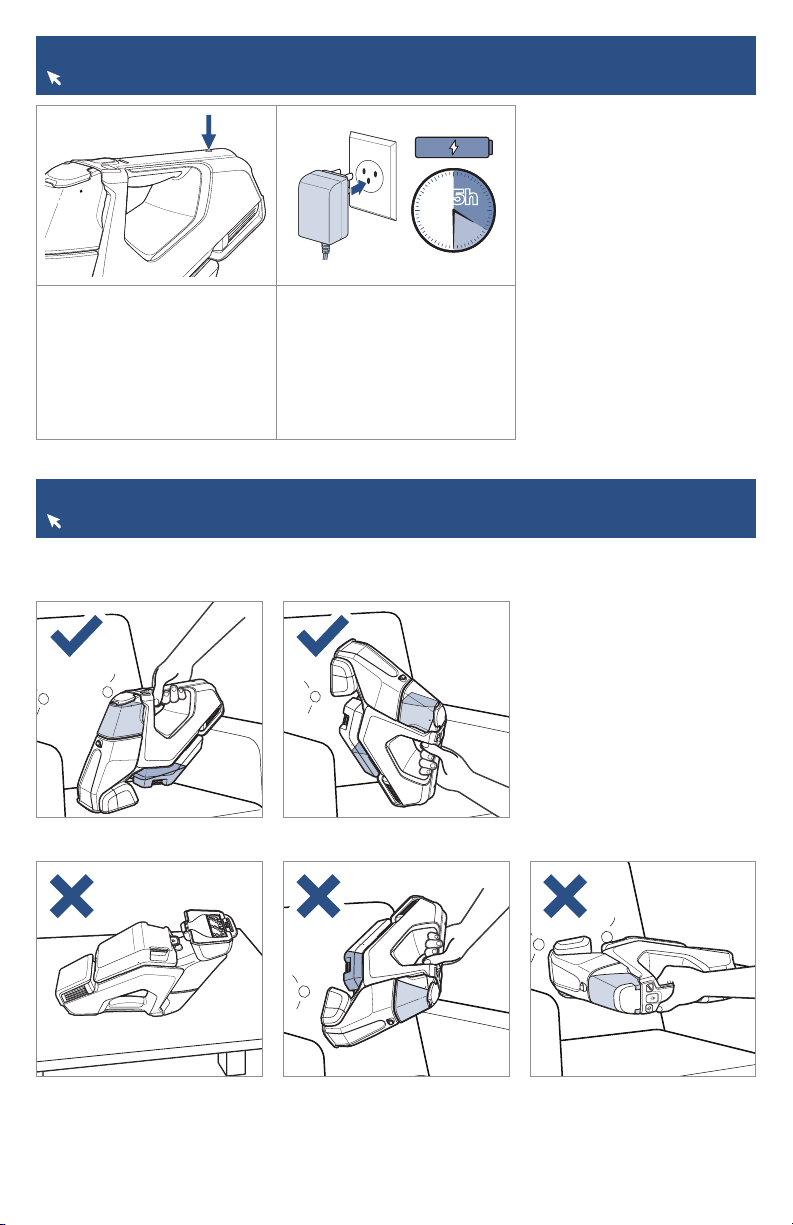 5h