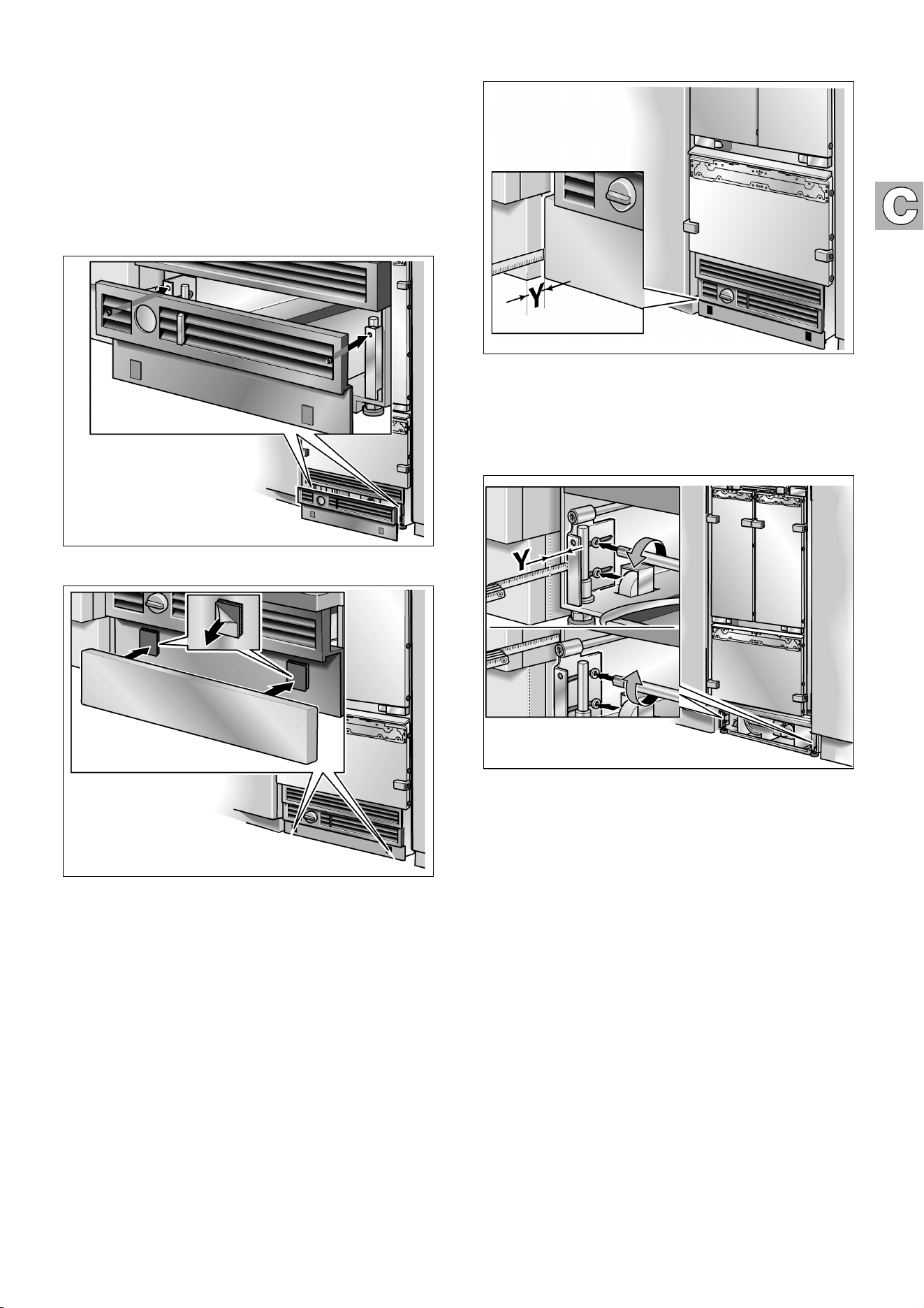 C

Y

Y