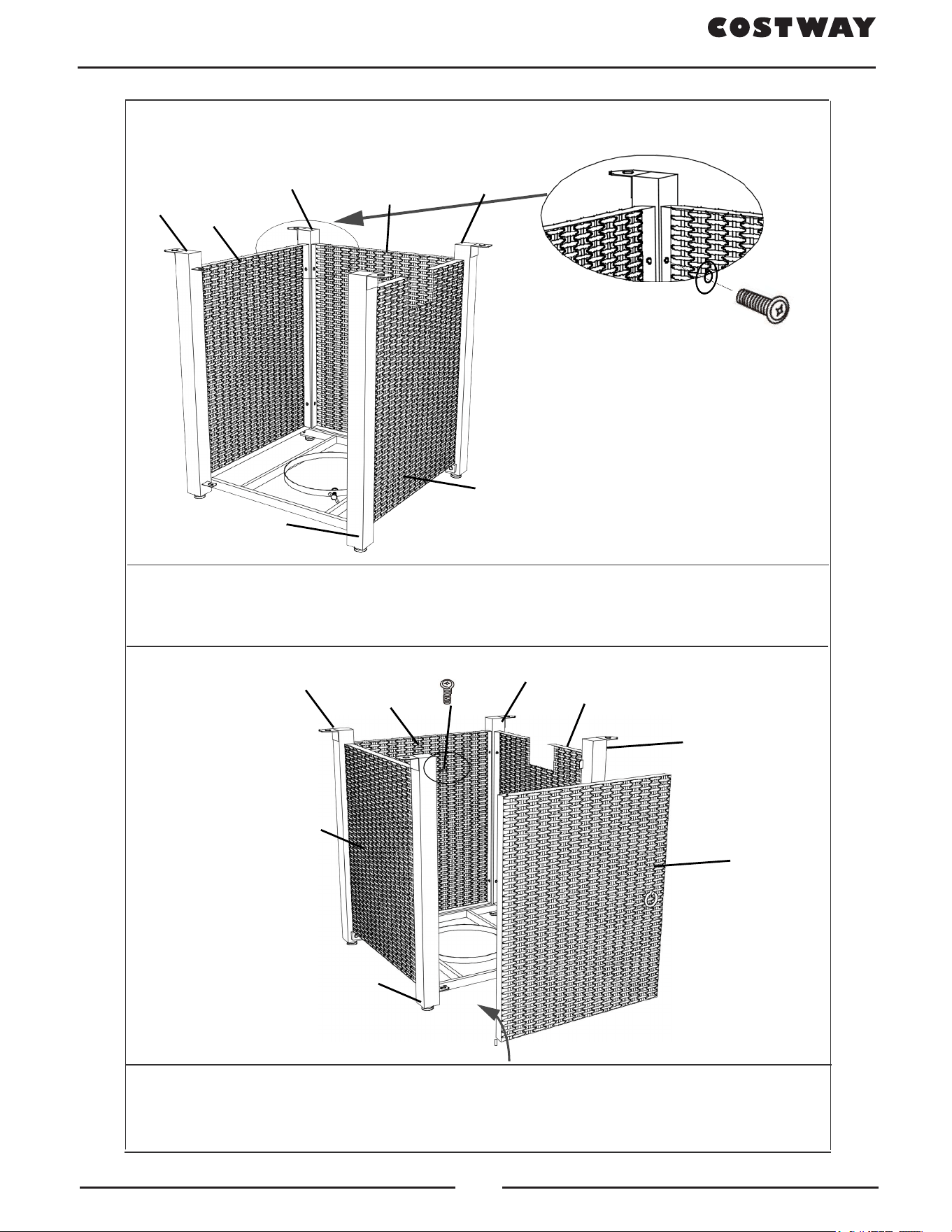 COSTWAY