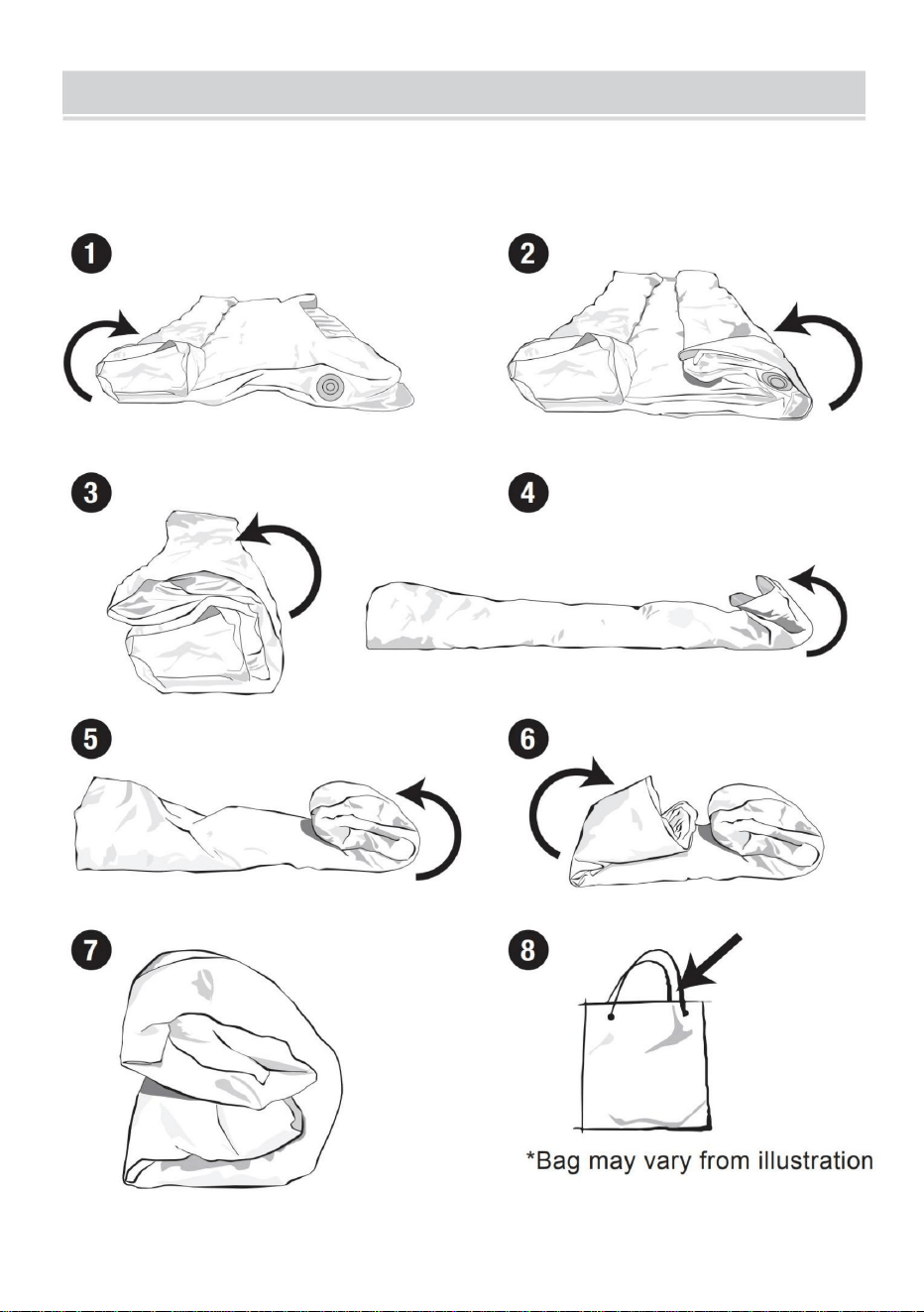 1

2

3

4

5

6

7

8

*Bag may vary from illustration