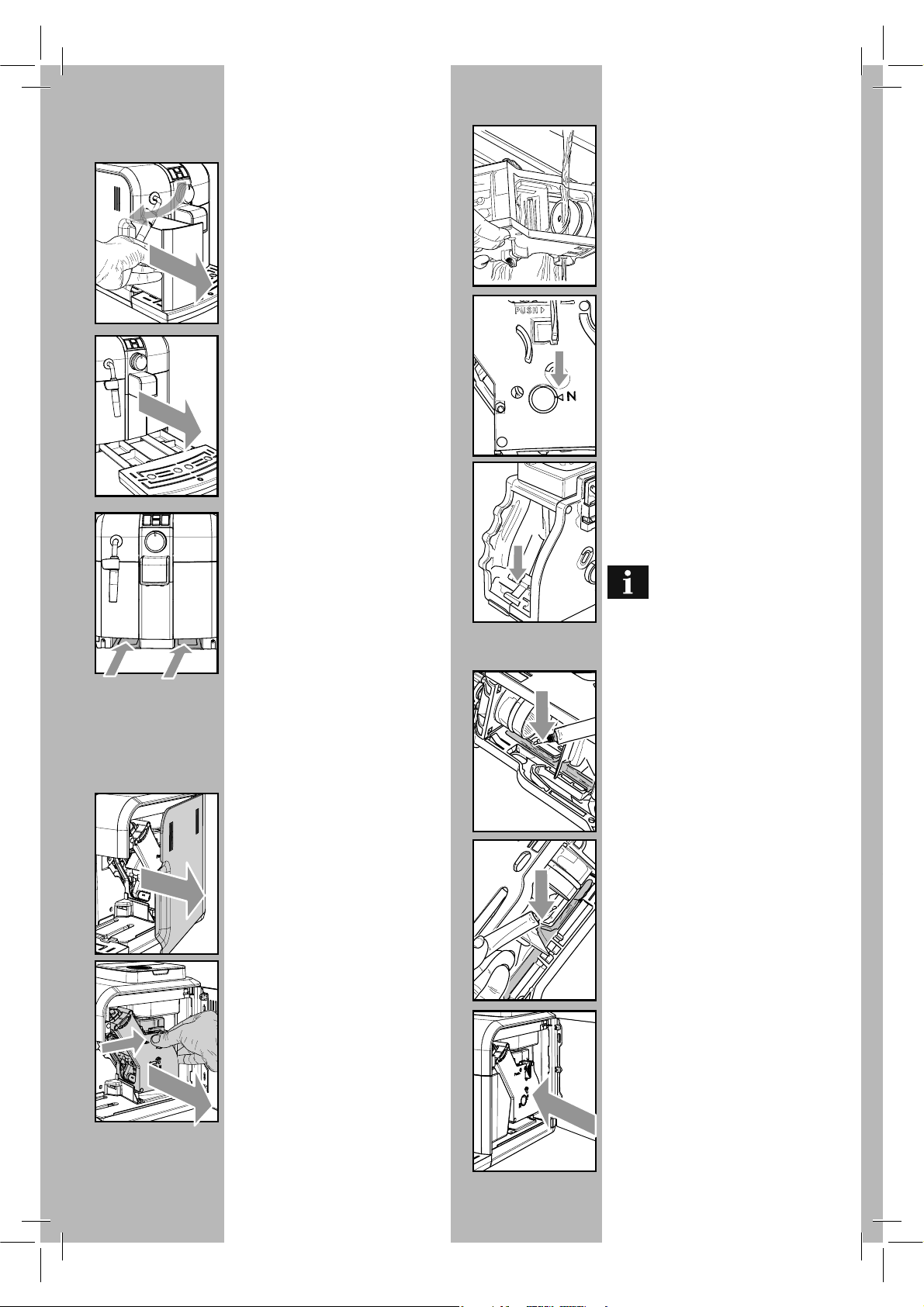 PUSH

N