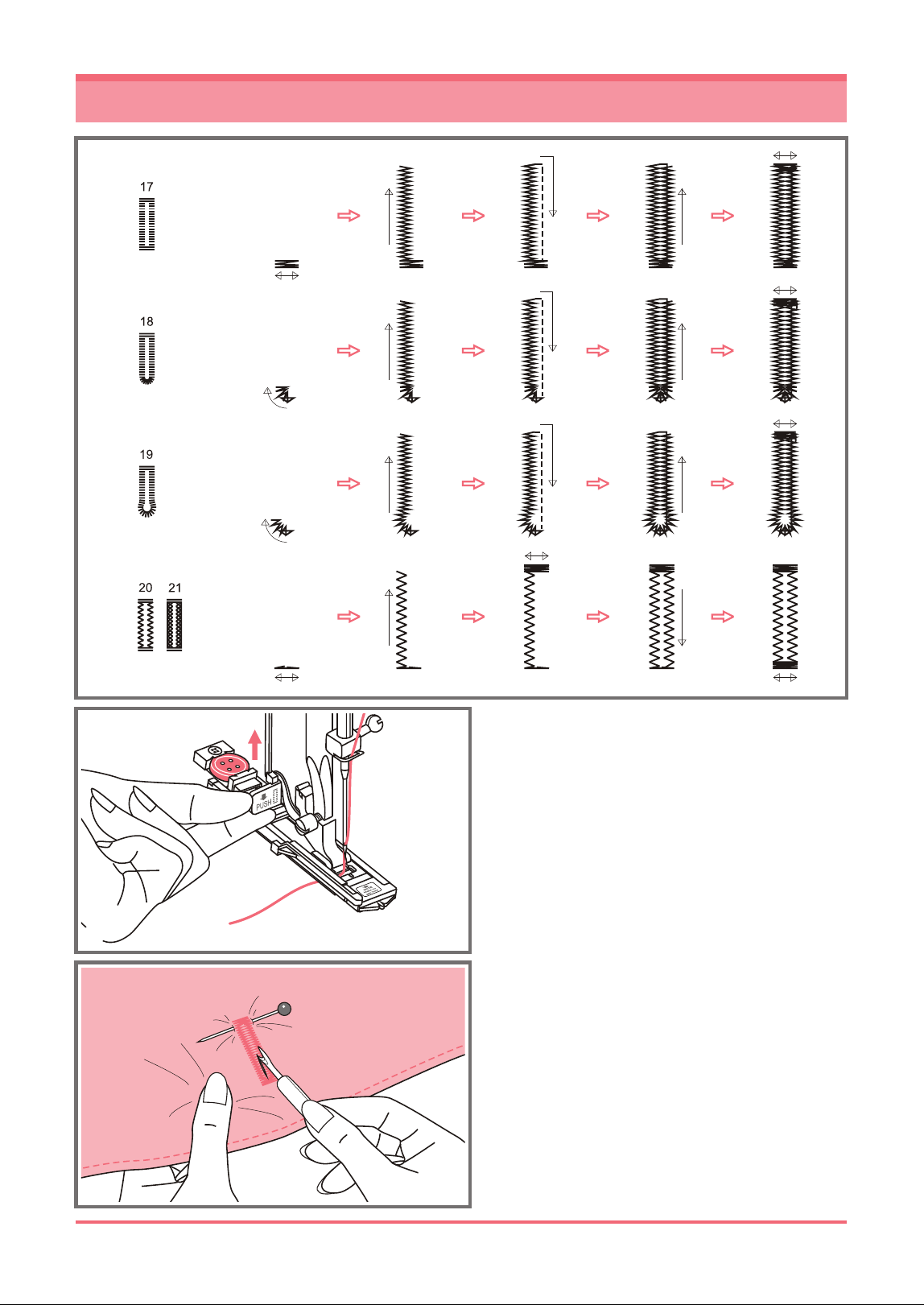 17

18

19

20 21

PUSH