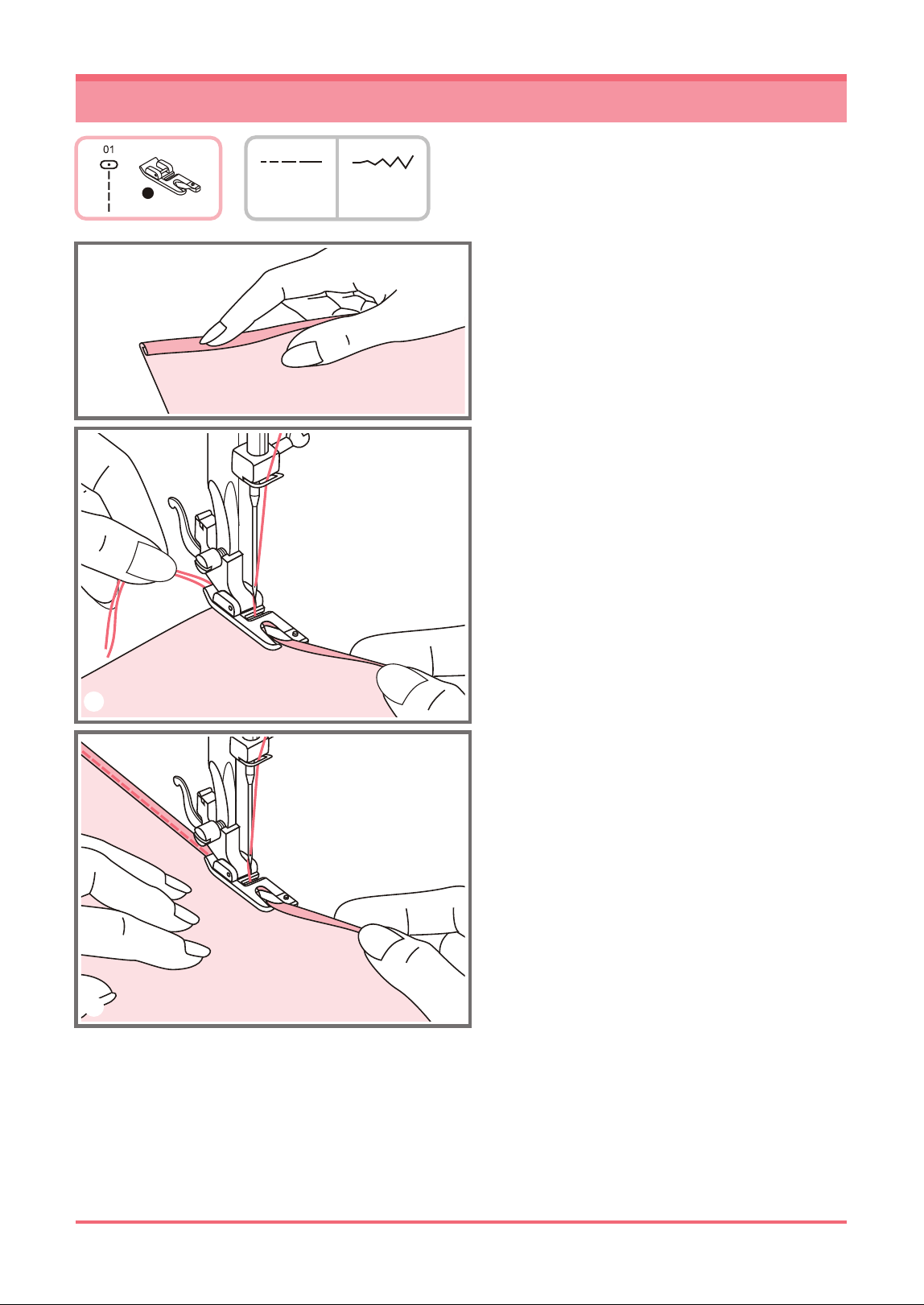 01