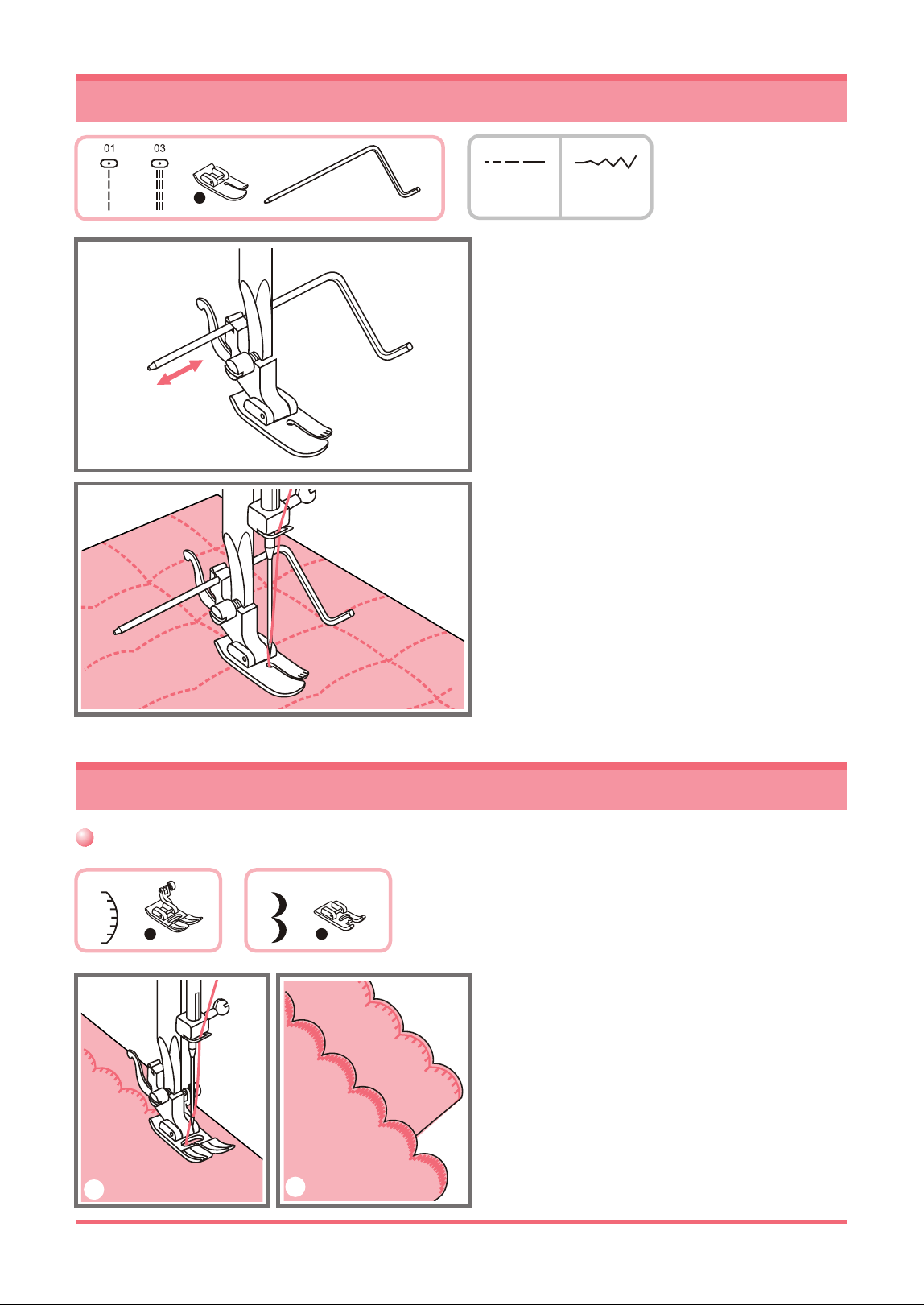 01 03