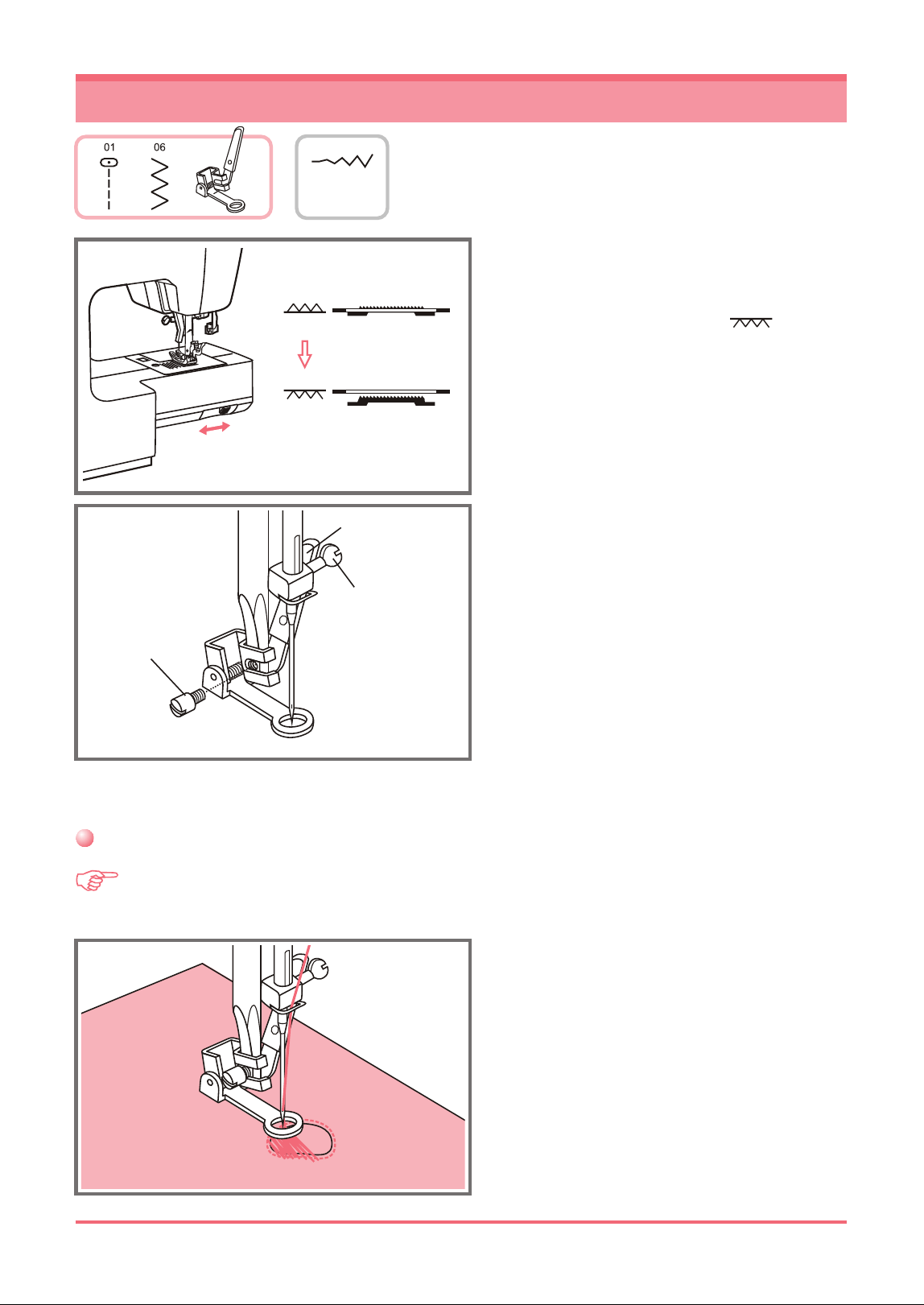 01

06