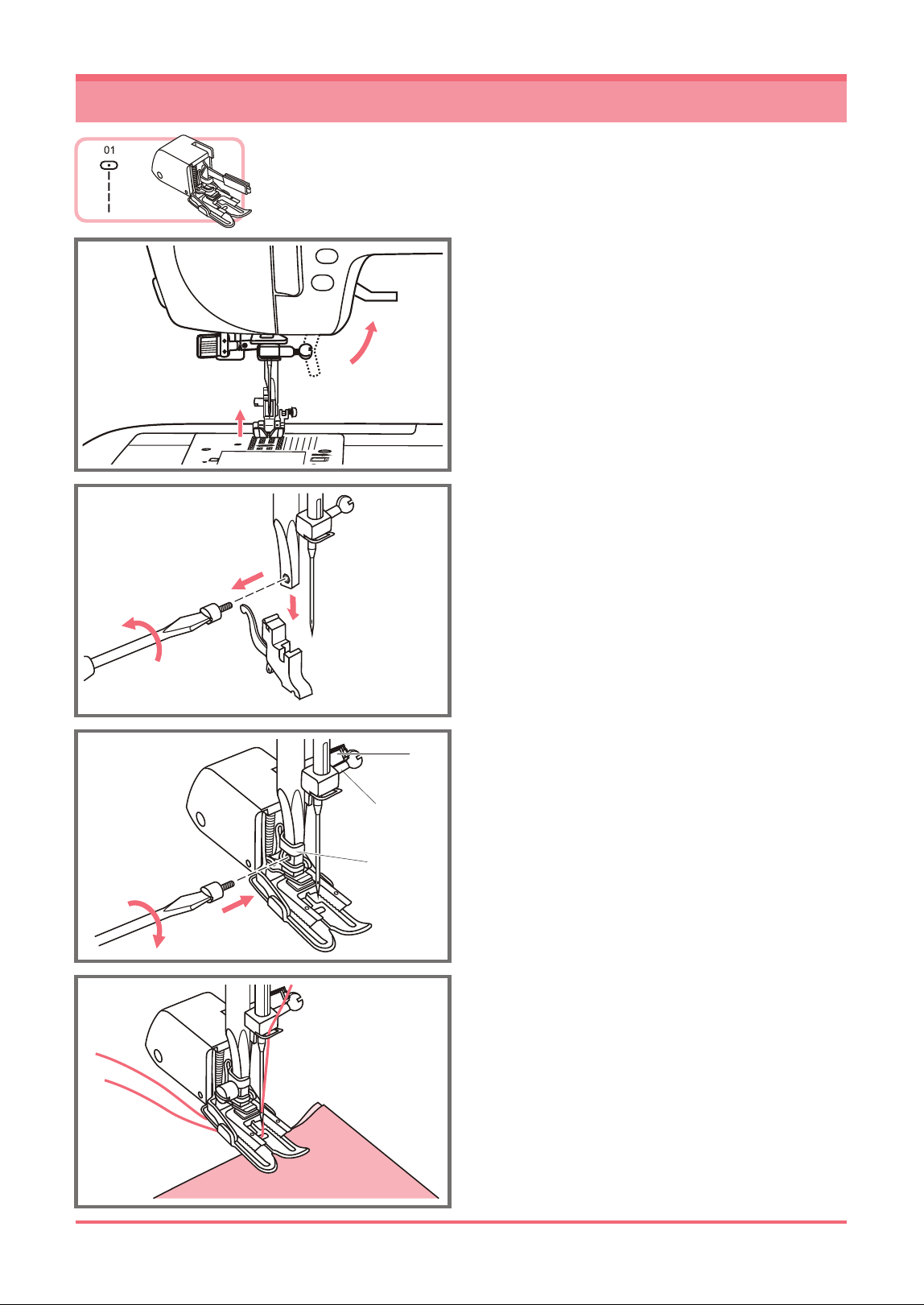 01