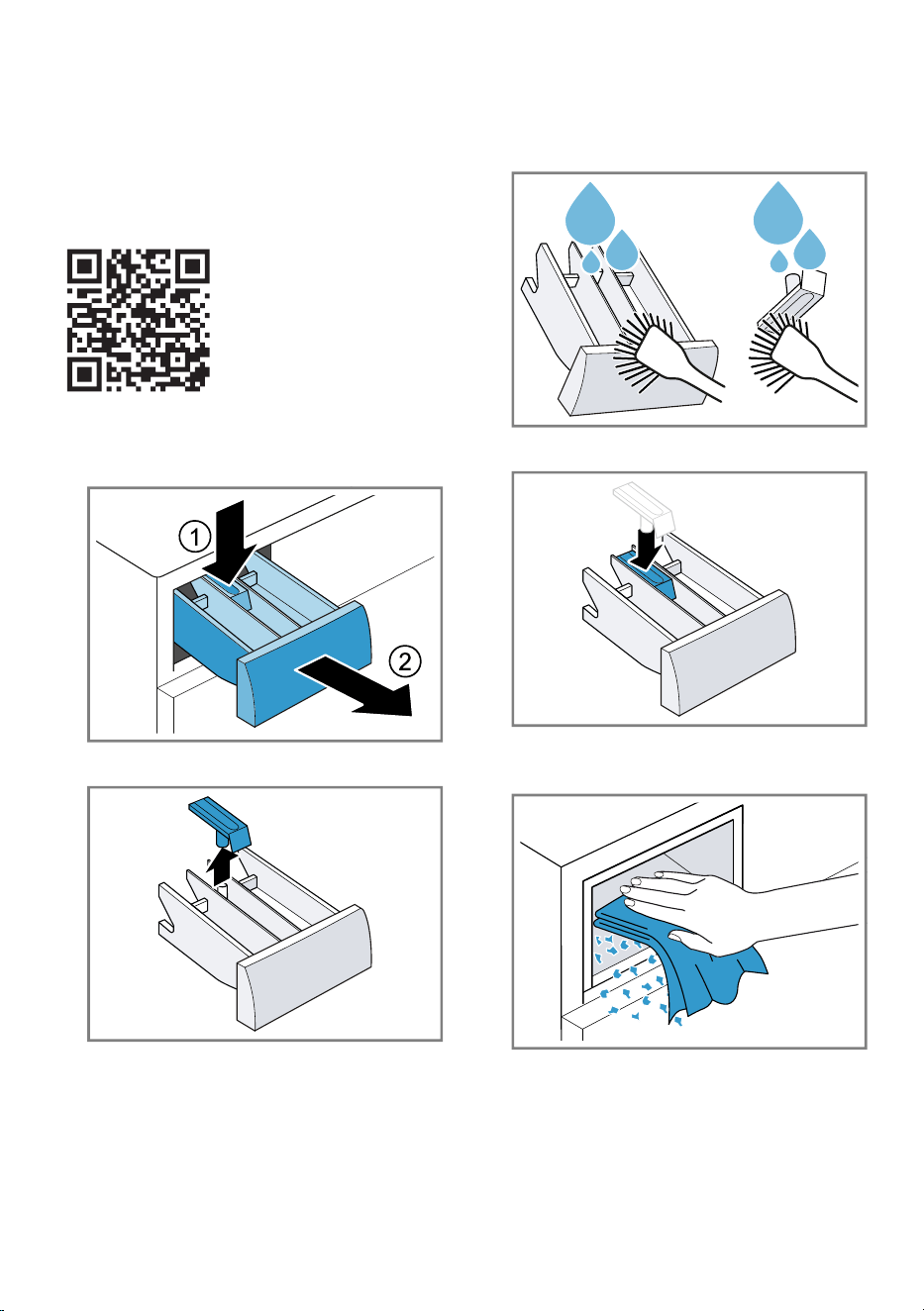 1

2