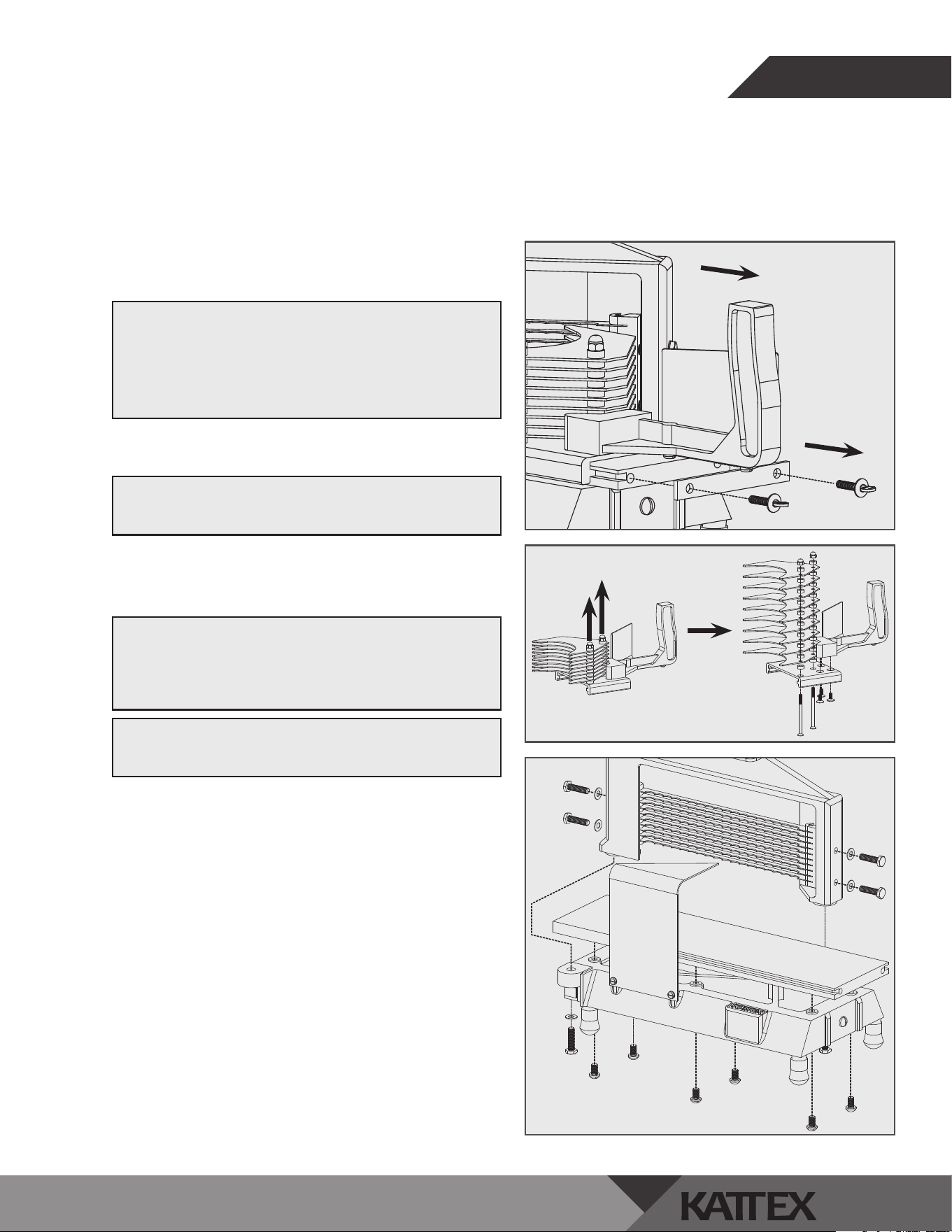 KATTEX