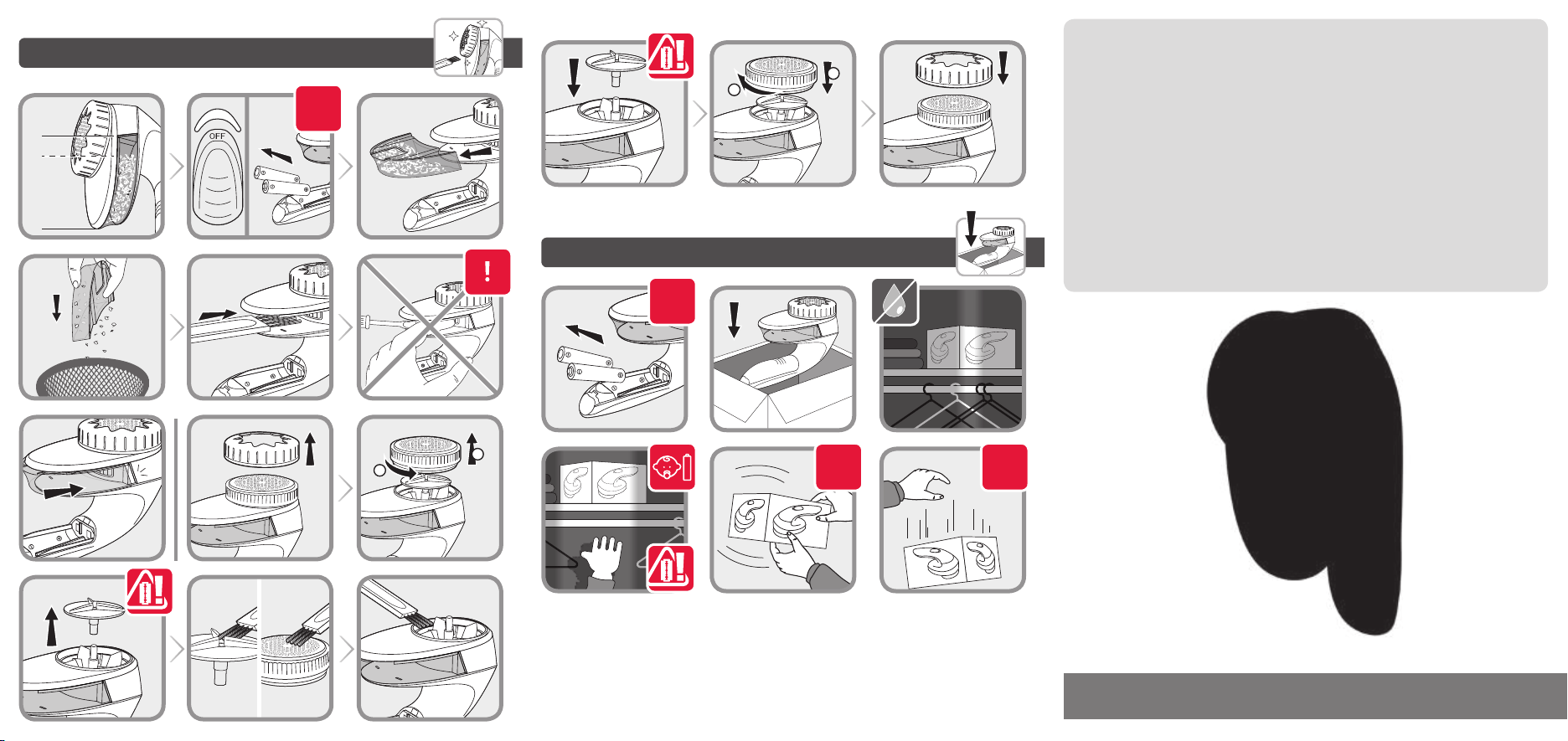 OFF

!