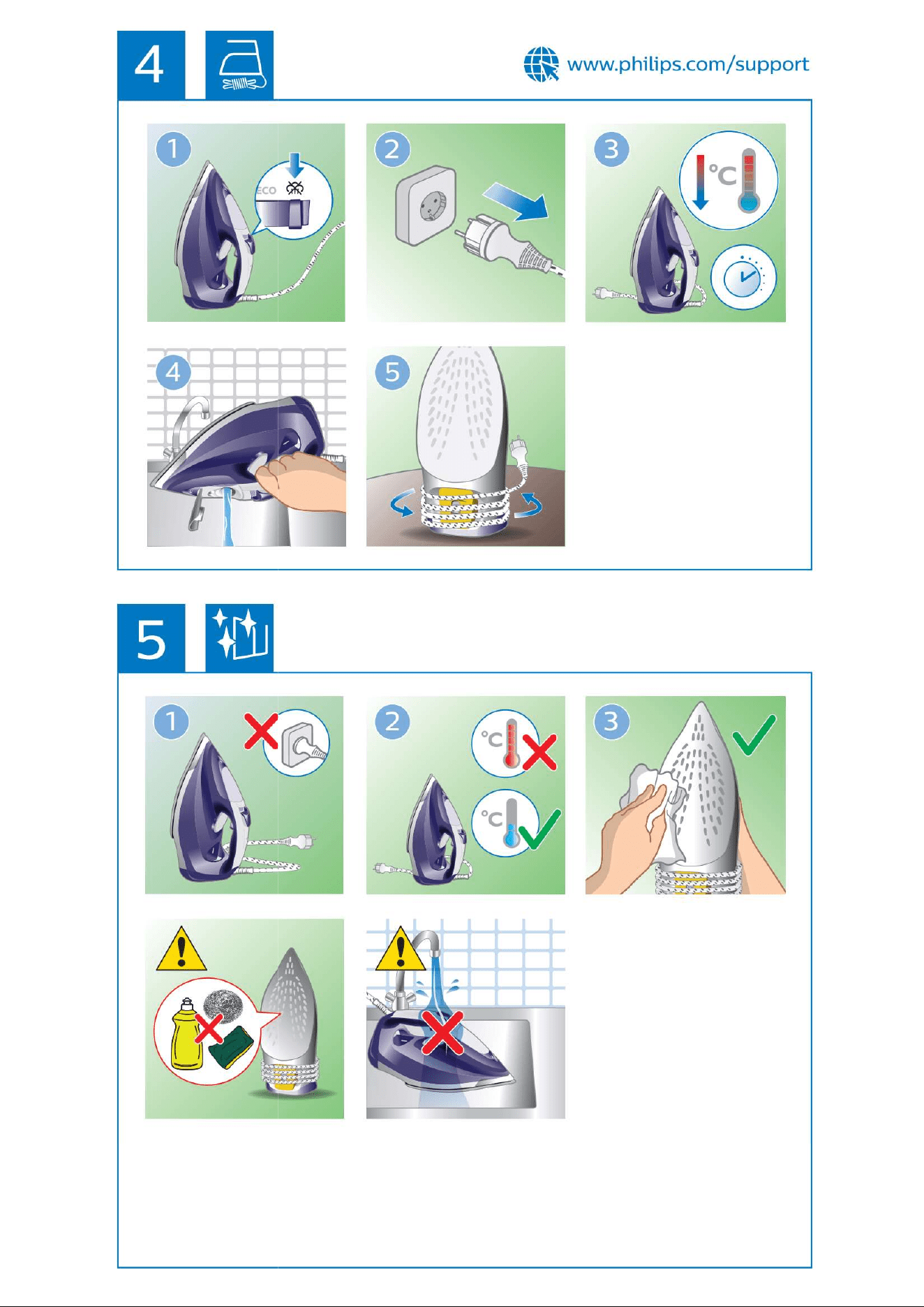 4

www.philips.com/support

1
ECO

2

3
°C

4

5

5

1

2
°C
°C

3