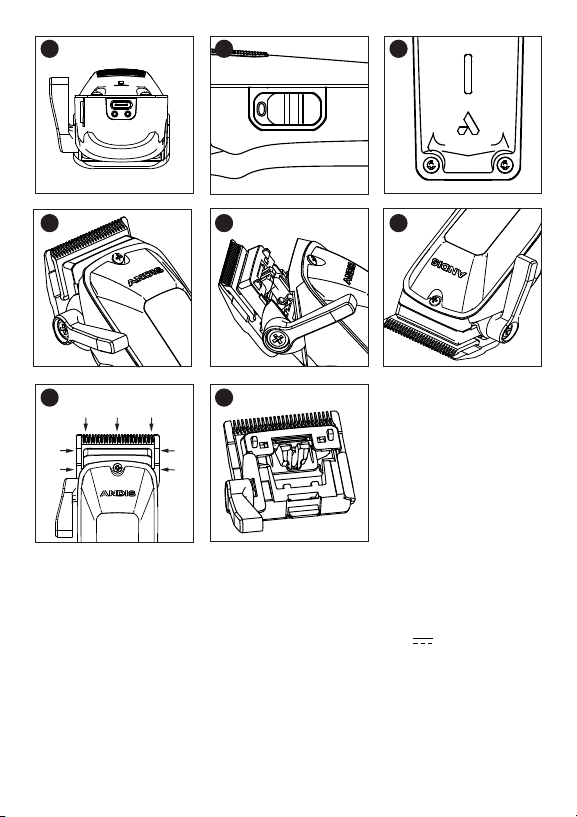 ANDIS

ANDIS

ANDIS

ANDIS