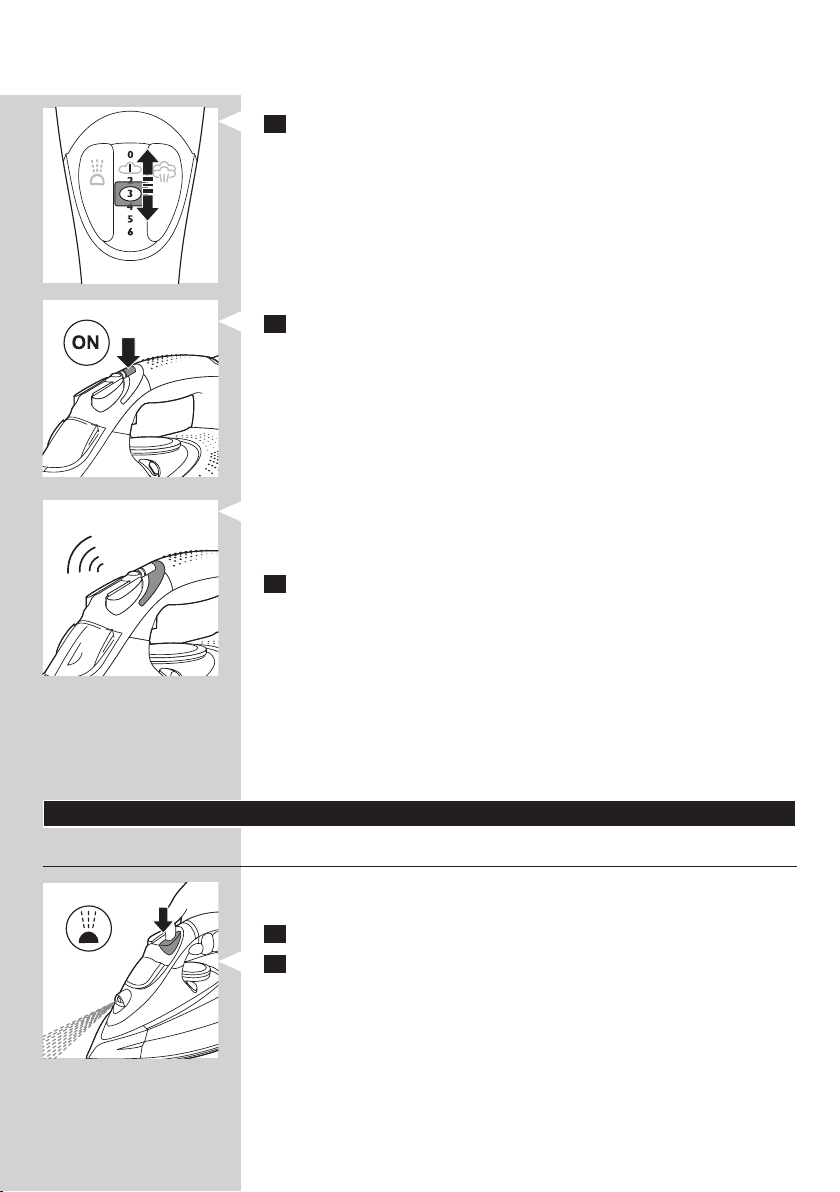 0
1
2
3
4
5
6

ON