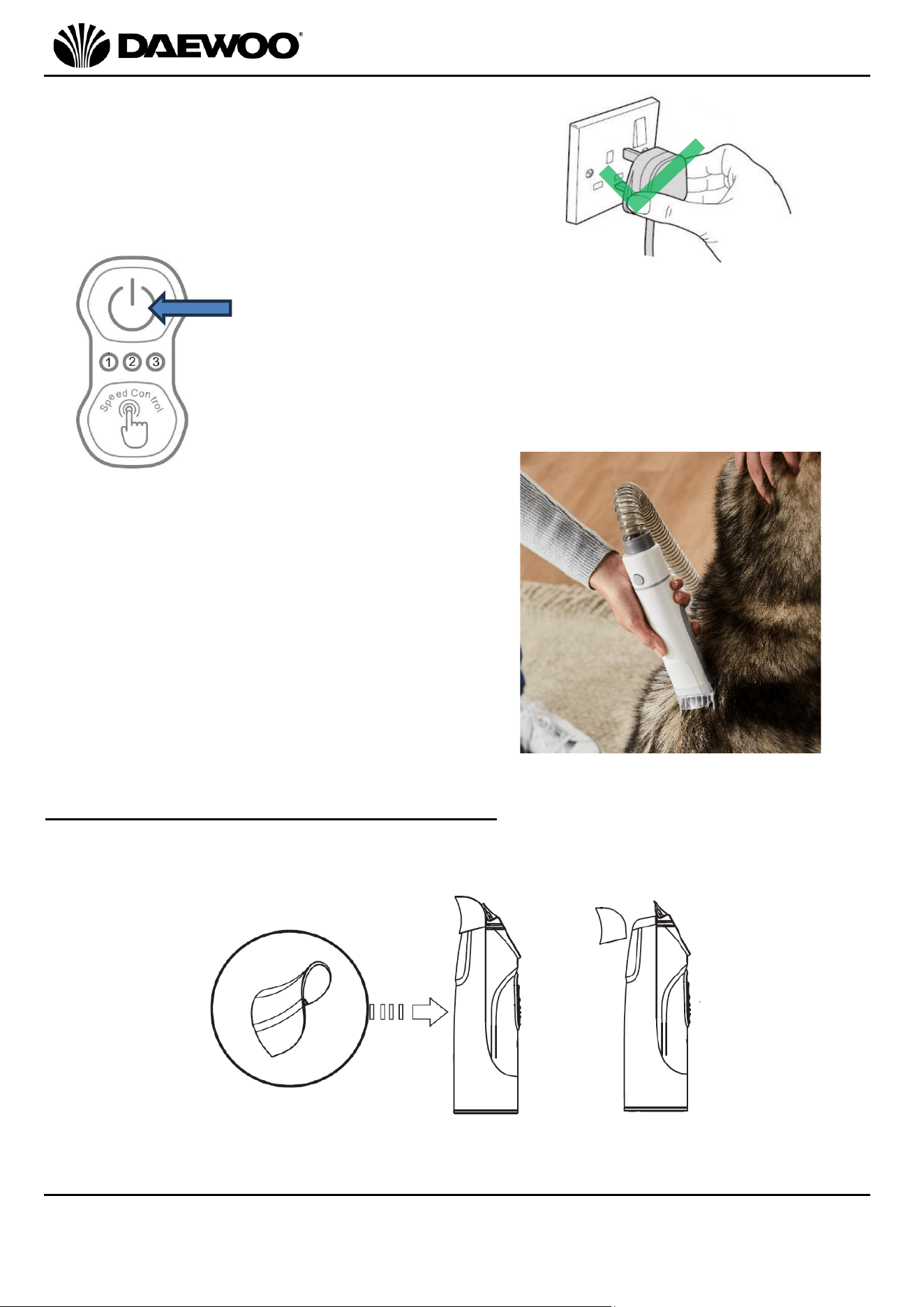 DAEWOO®

1 2 3

Speed Control