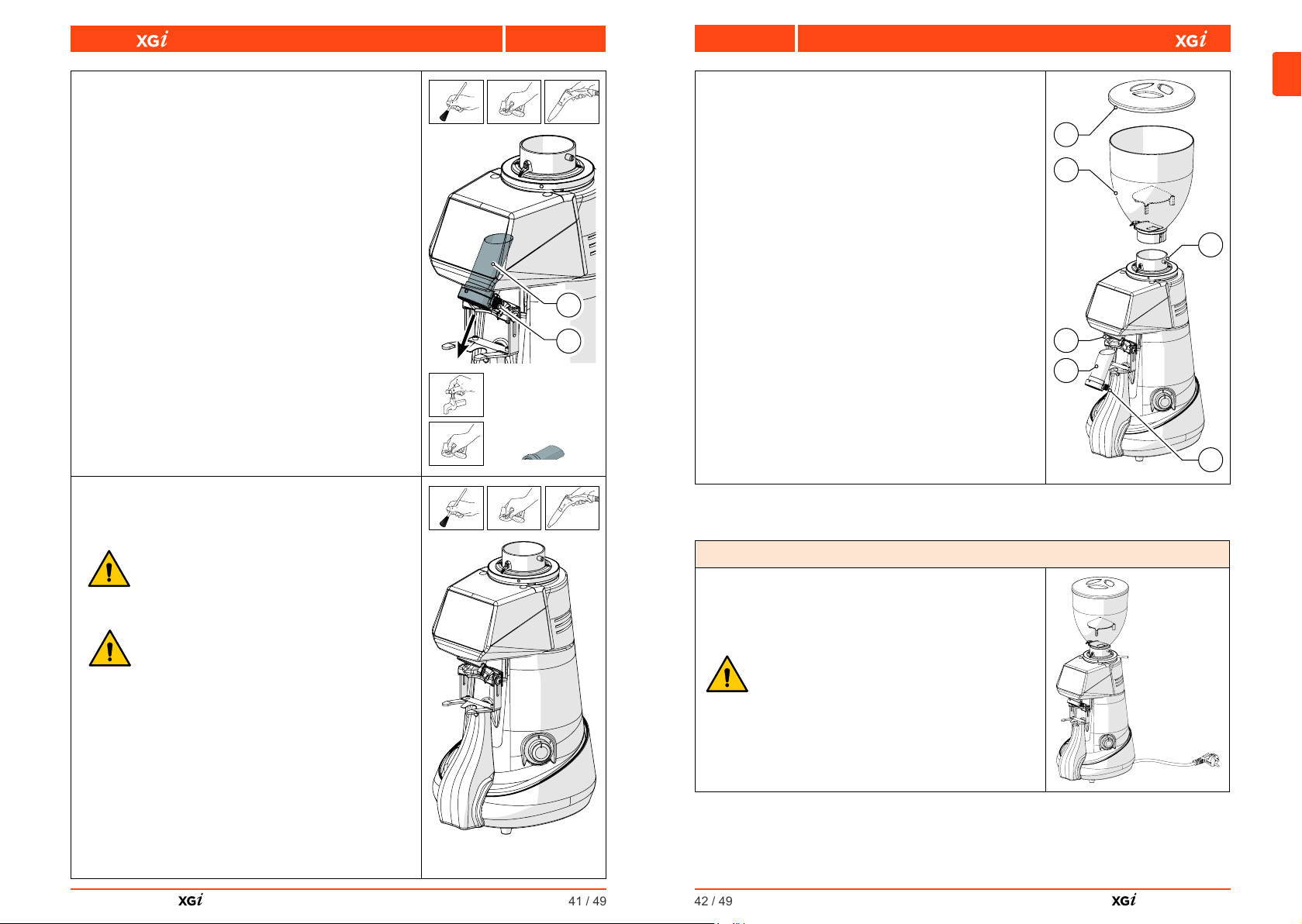 XGi

XGi

XGi

41 / 49

42 / 49

XGi