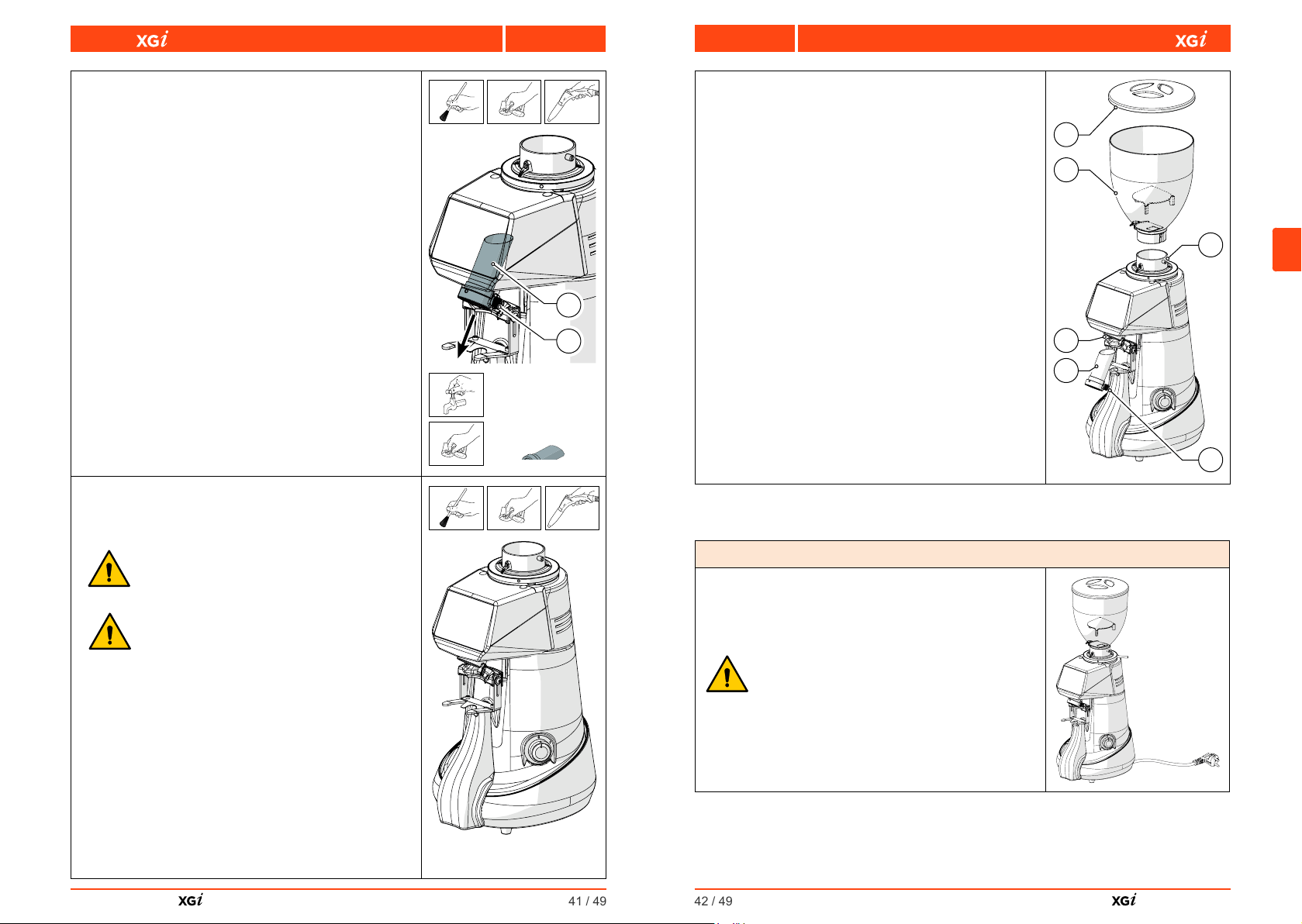 XGi

XGi

XGi 41 / 49

42 / 49 XGi