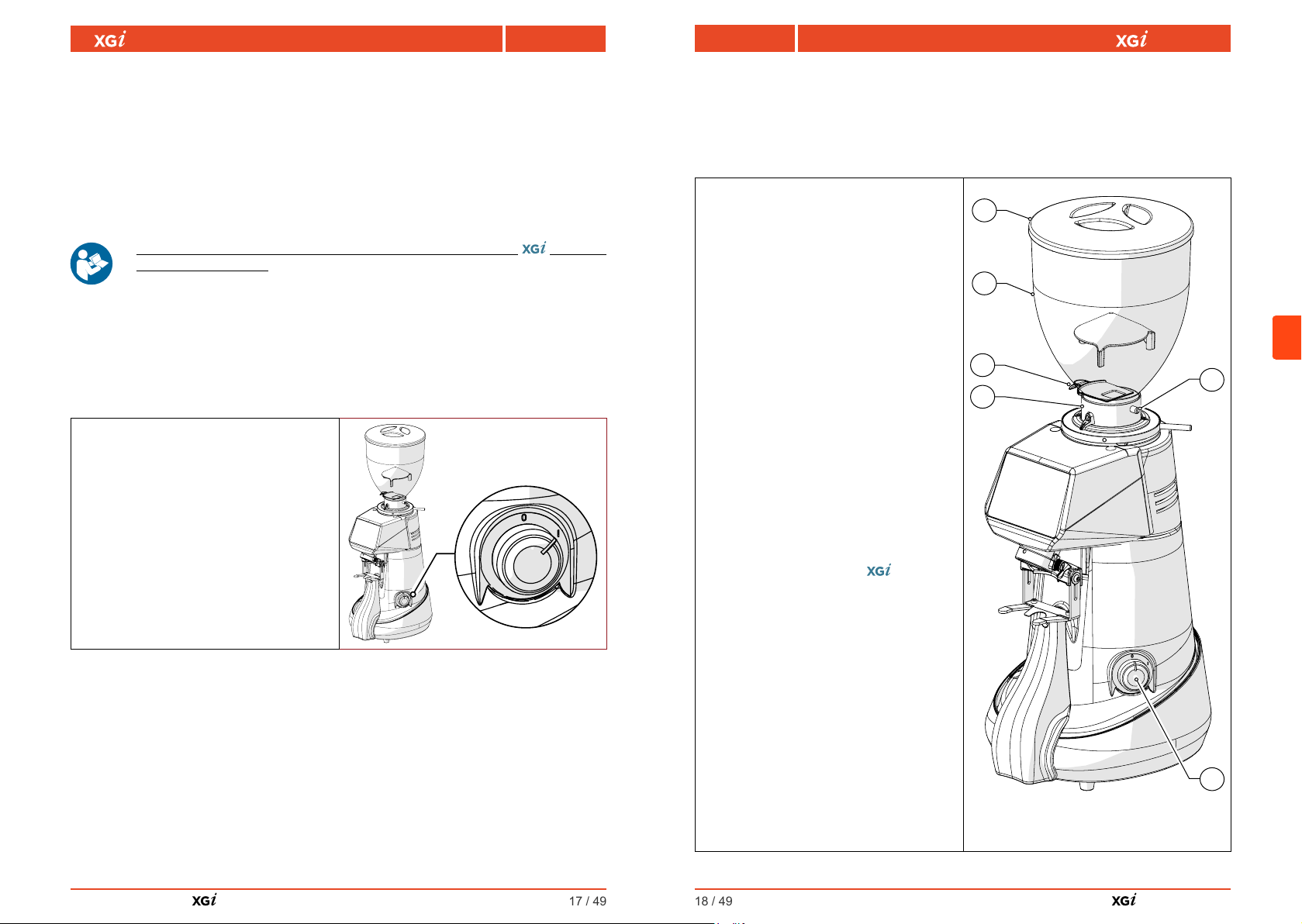 XGi

XGi

XGi

0

I

XGi

XGi

17 / 49

18 / 49

XGi