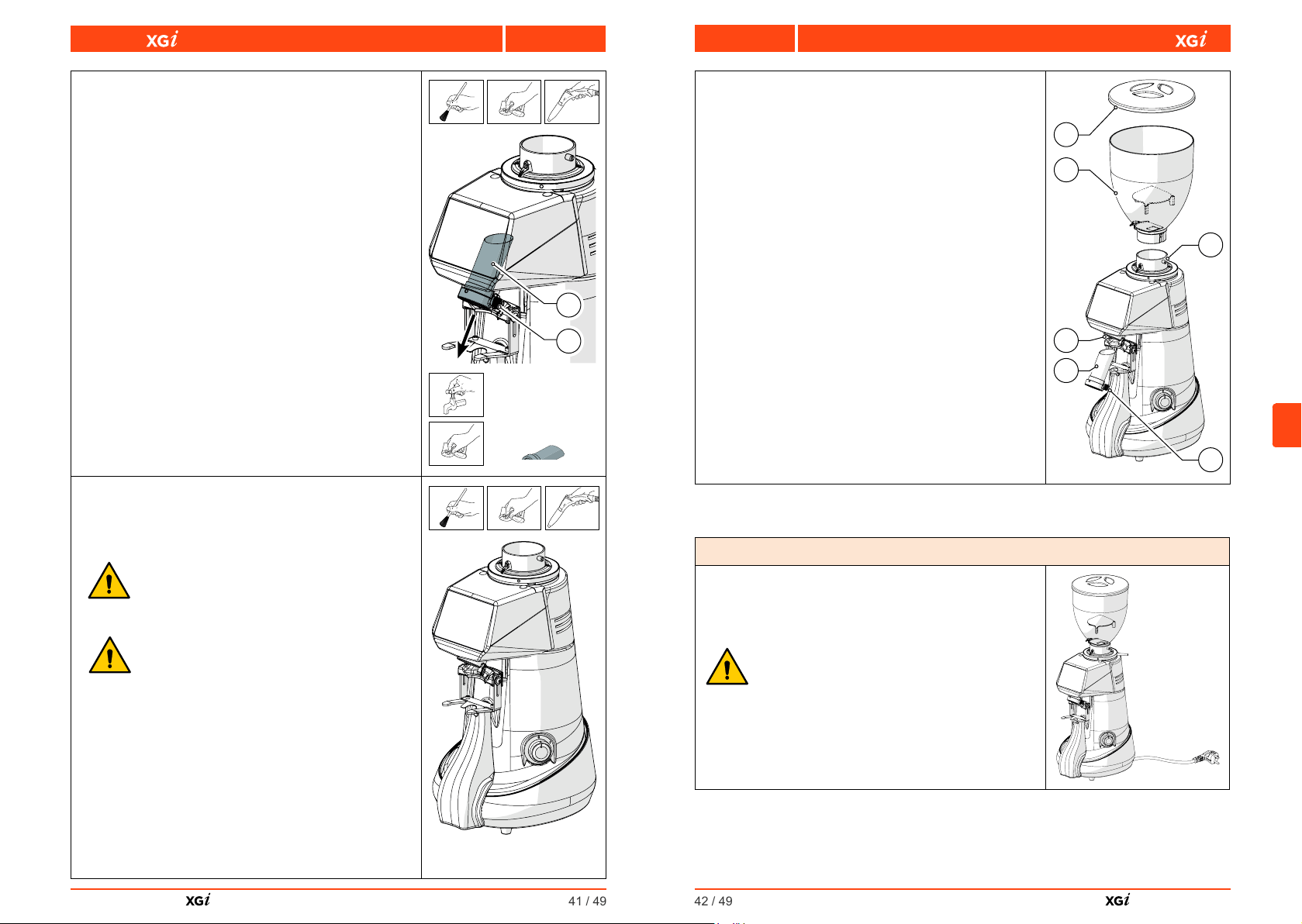 XGi

XGi

XGi

41 / 49

42 / 49

XGi