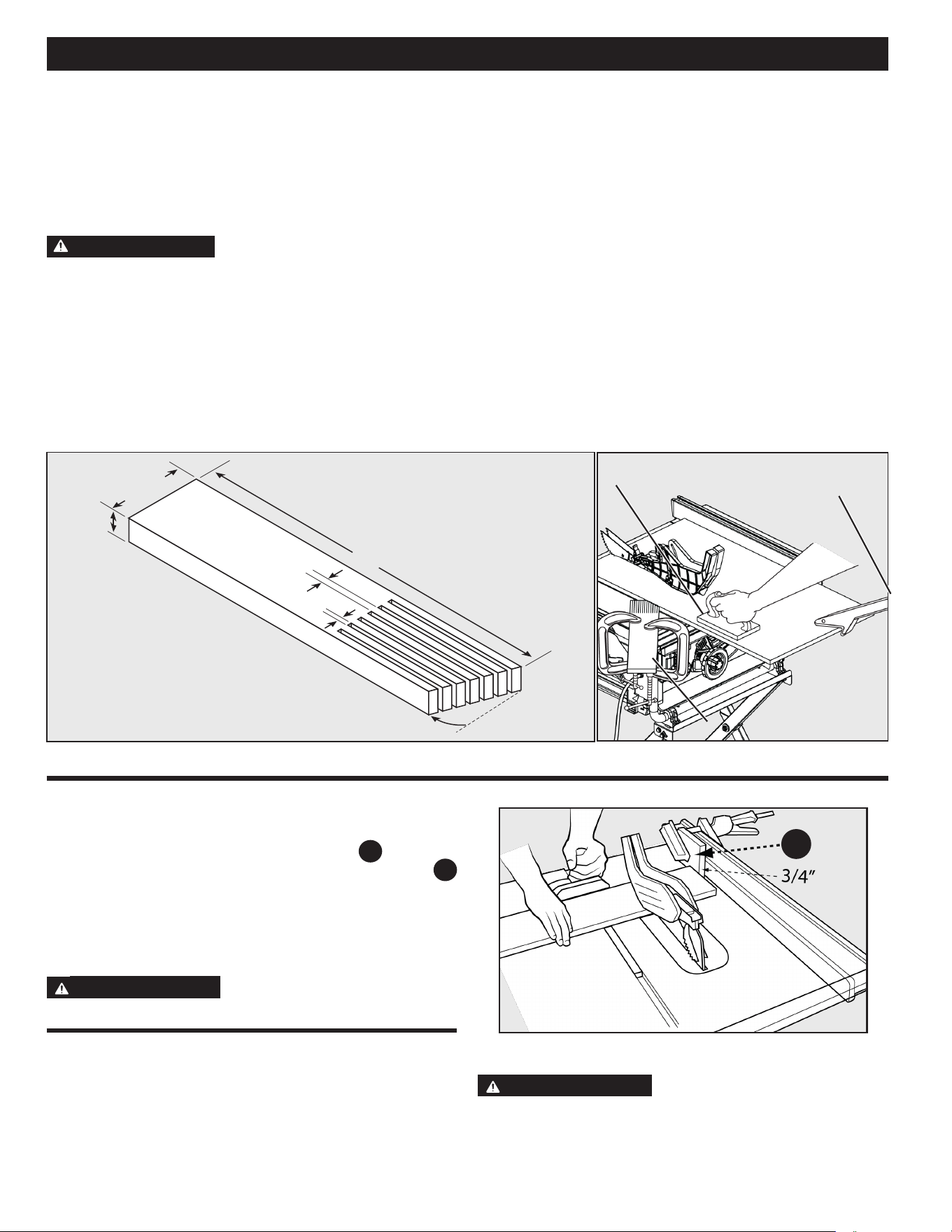 3/4"