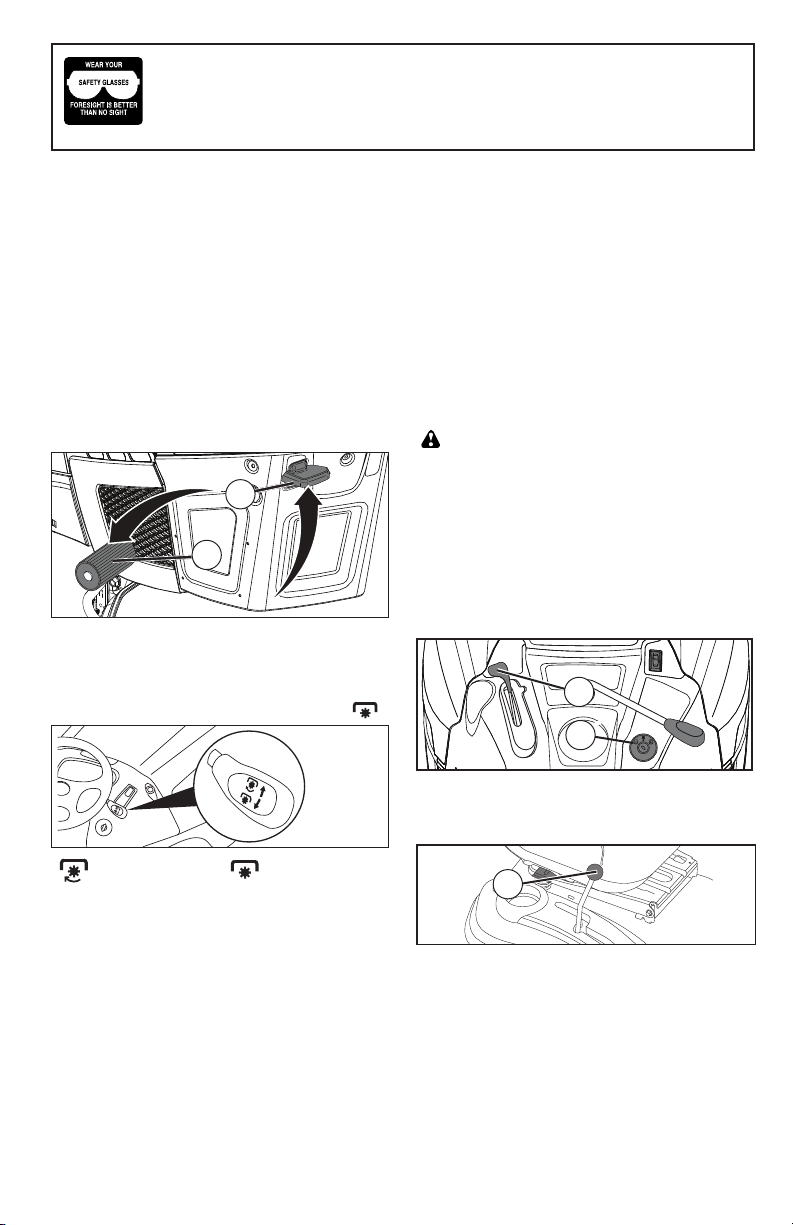 WEAR YOUR
SAFETY GLASSES
FORESIGHT IS BETTER
THAN NO SIGHT