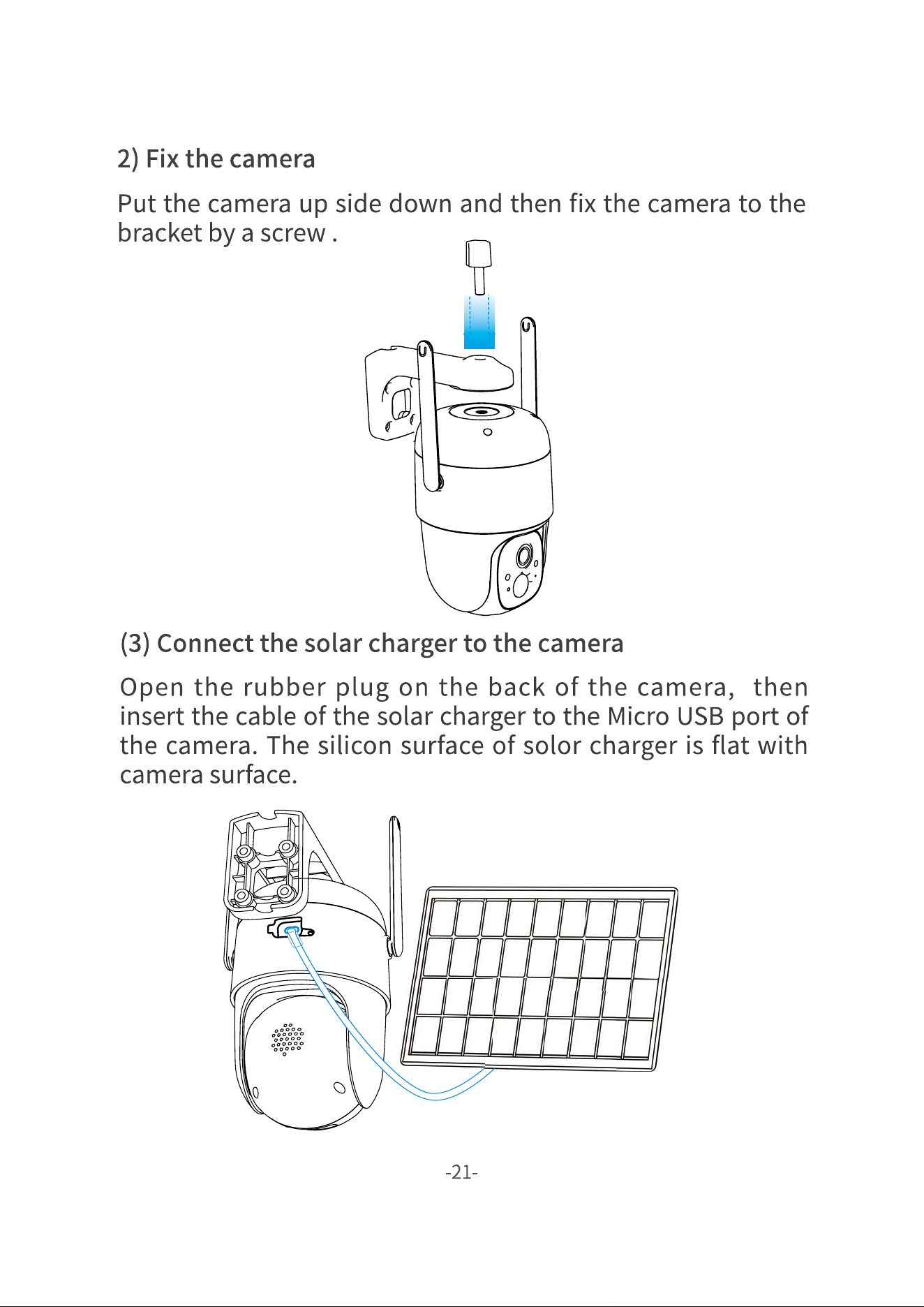 2) Fix the camera

Put the camera up side down and then fix the camera to the bracket by a screw .

(3) Connect the solar charger to the camera

Open the rubber plug on the back of the camera, then insert the cable of the solar charger to the Micro USB port of the camera. The silicon surface of solor charger is flat with camera surface.

-21-